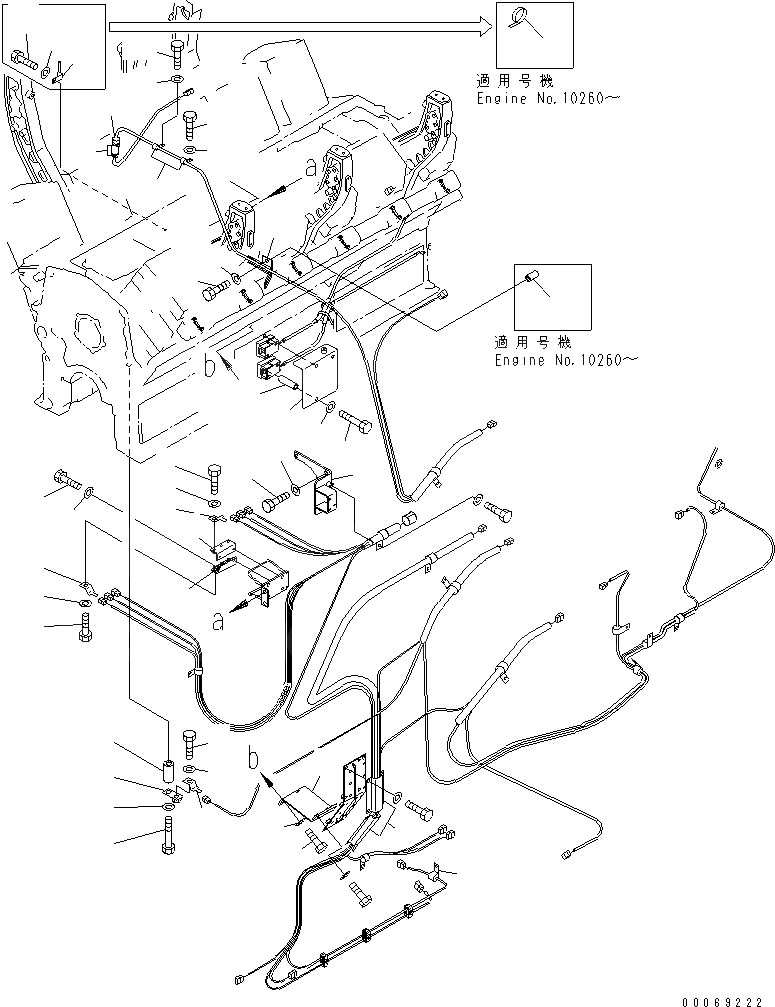 適用号機
Engine No.10260～

a

適用号機
Engine No.10260～

b

a

b

00069222