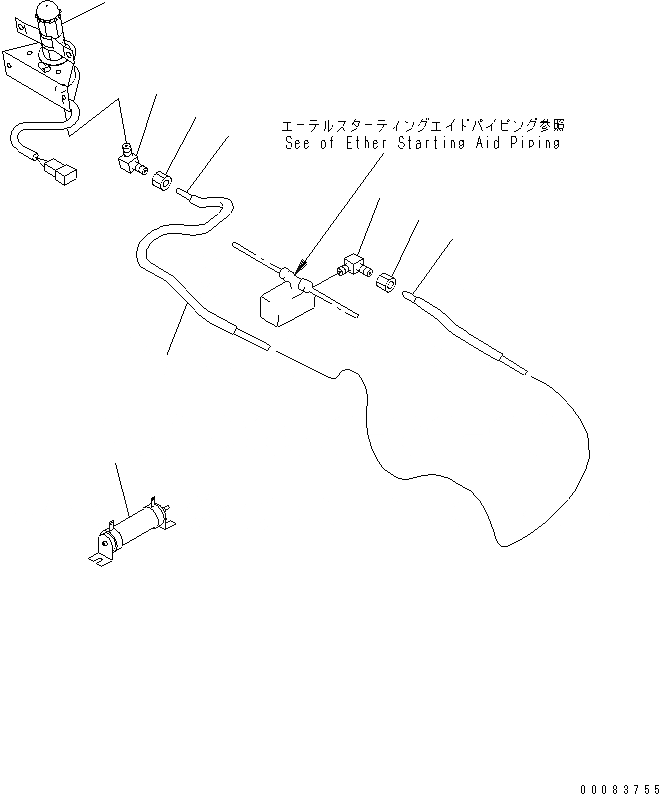 エーテルスターティングエイドパイピング参照
See of Ether Starting Aid Piping

00083755