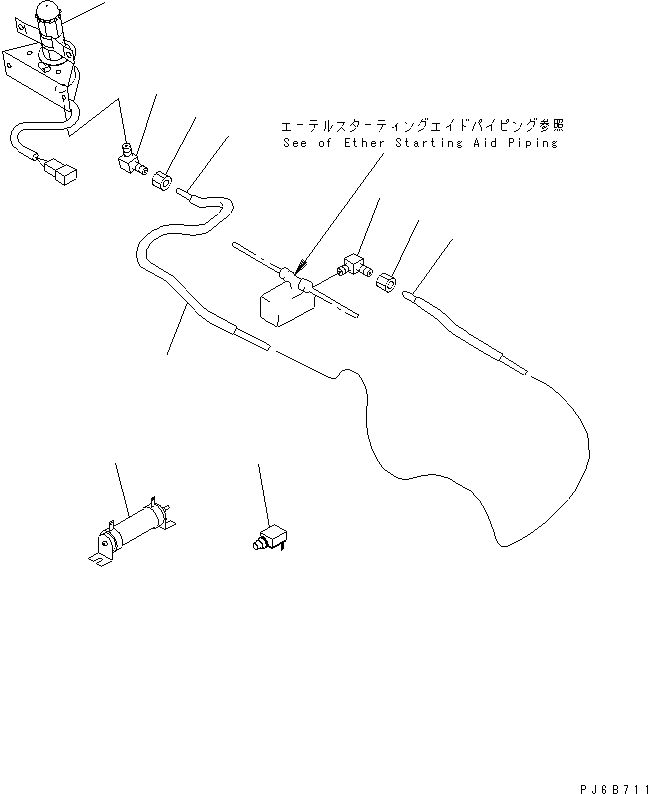 エーテルスターティングエイドパイピング参照
See of Ether Starting Aid Piping

PJ6B711