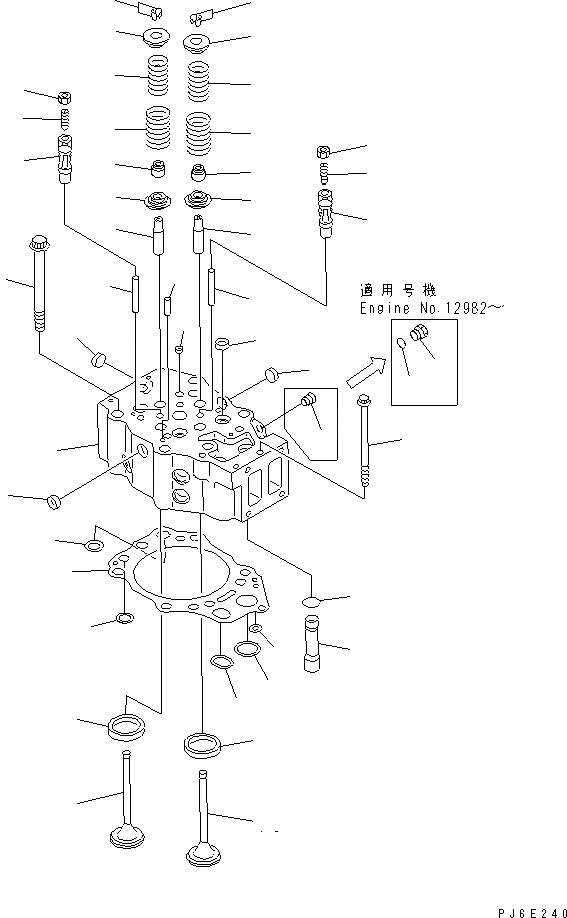 適用号機
Engine No.12982～

PJ6E240