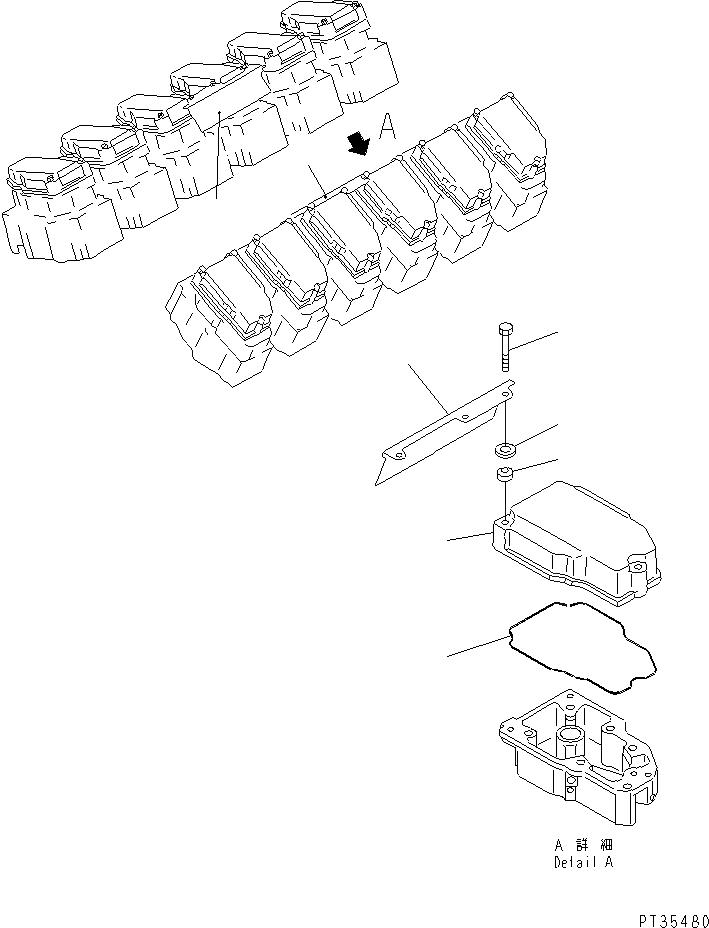 A

A 詳細
Detail A

PT35480