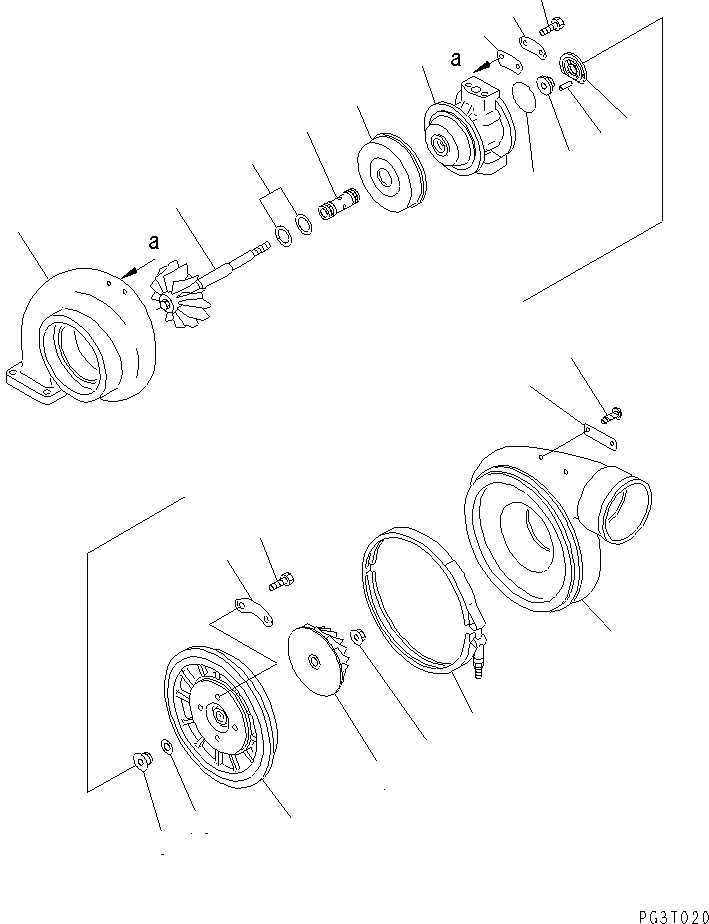 a
a
PG3T020