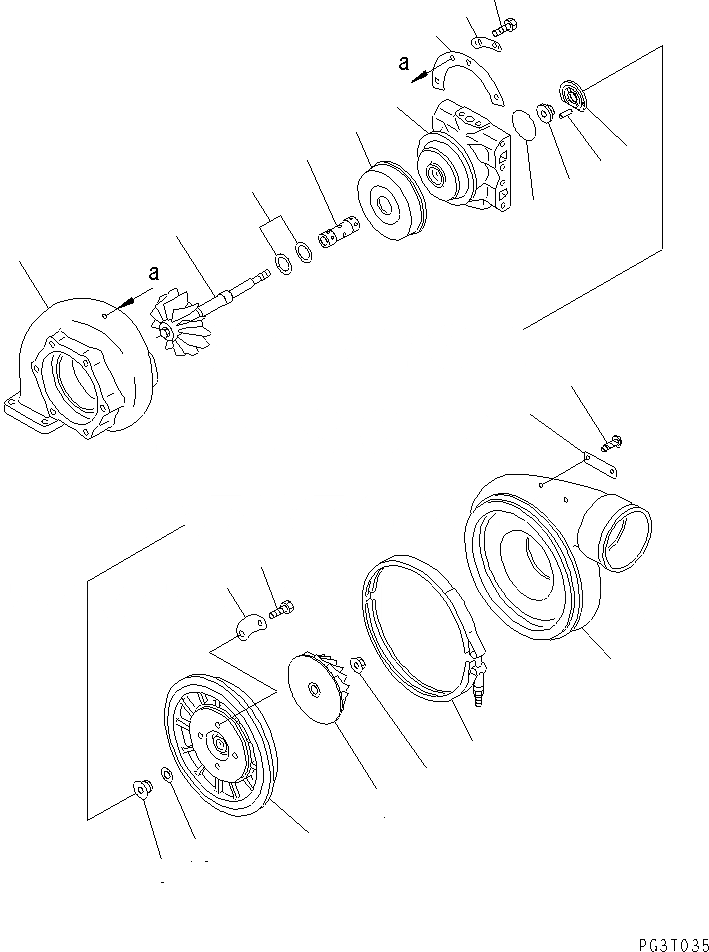 a

a

PG3T035