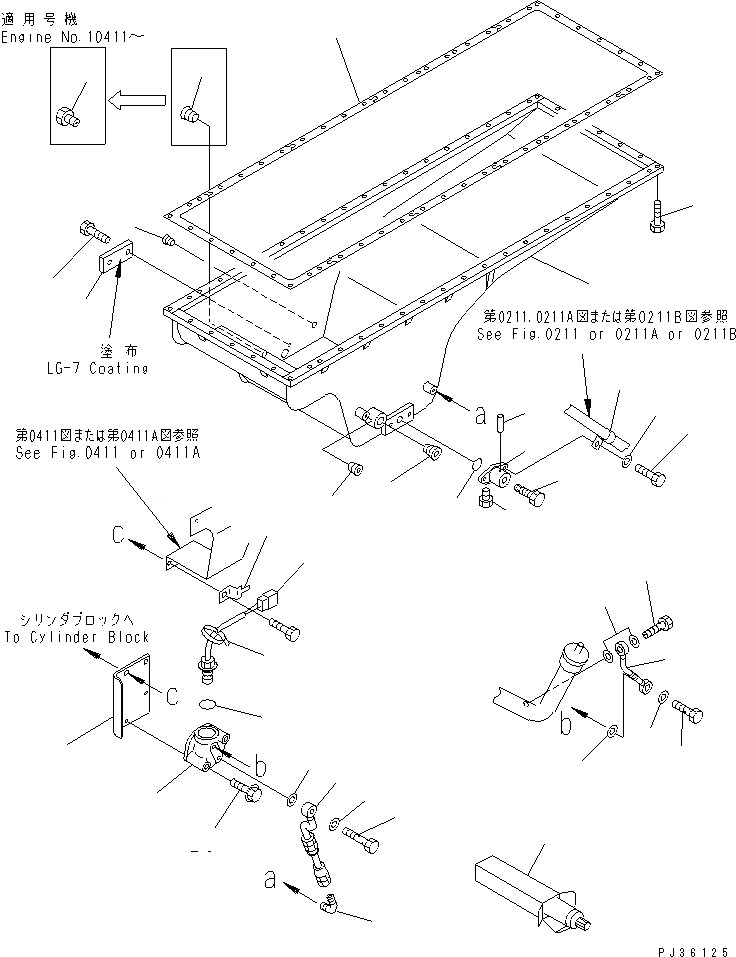 適用号機
Engine No.10411～

塗布
LG-7 Coating

第0211.0211A図または第0211B図参照
See Fig.0211 or 0211A or 0211B

a

第0411図または第0411A図参照
See Fig.0411 or 0411A

C

シリンダブロックへ
To Cylinder Block

C

b

b

a

PJ36125