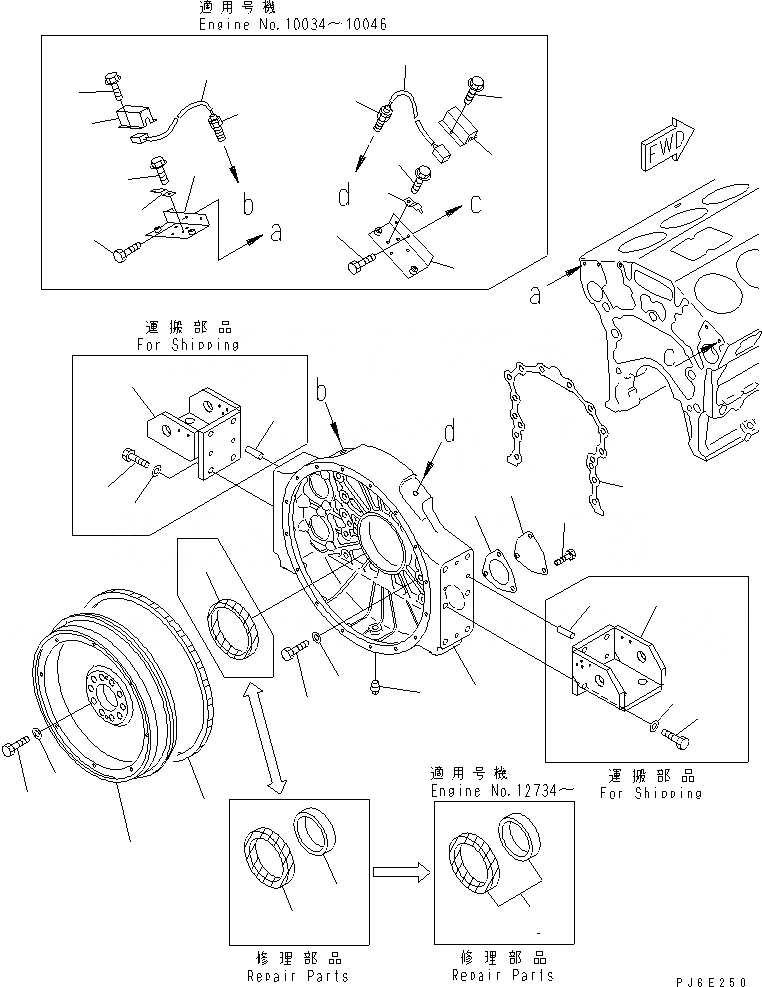 適用号機
Engine No.10034～10046

b
a
d
c

FWD

a
c

運搬部品
For Shipping

b
d

運搬部品
For Shipping

適用号機
Engine No.12734～

修理部品
Repair Parts

修理部品
Repair Parts

PJ6E250