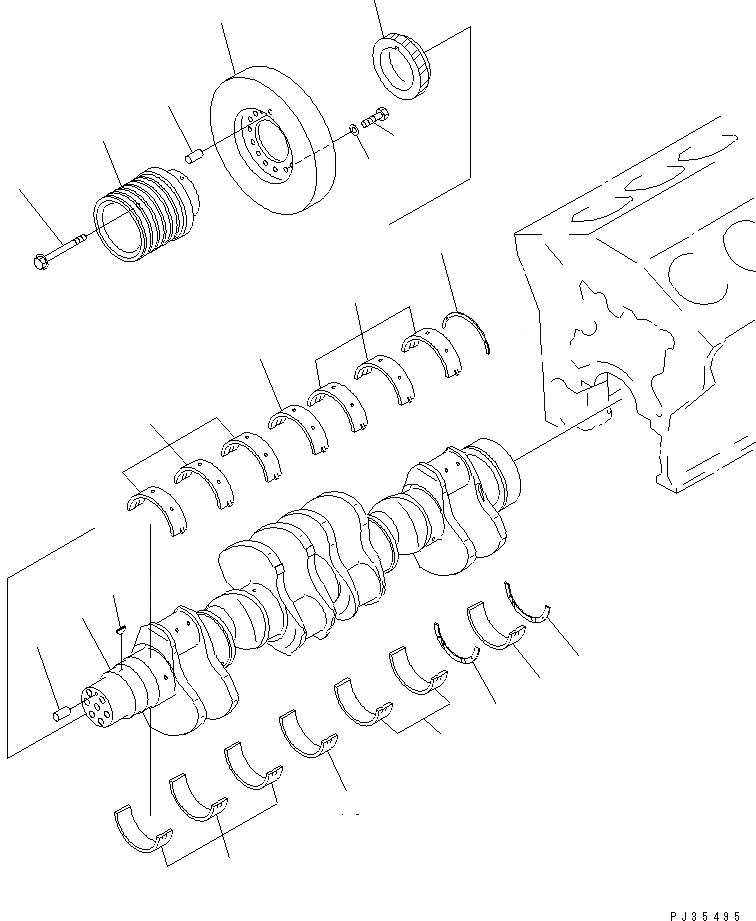 PJ35495