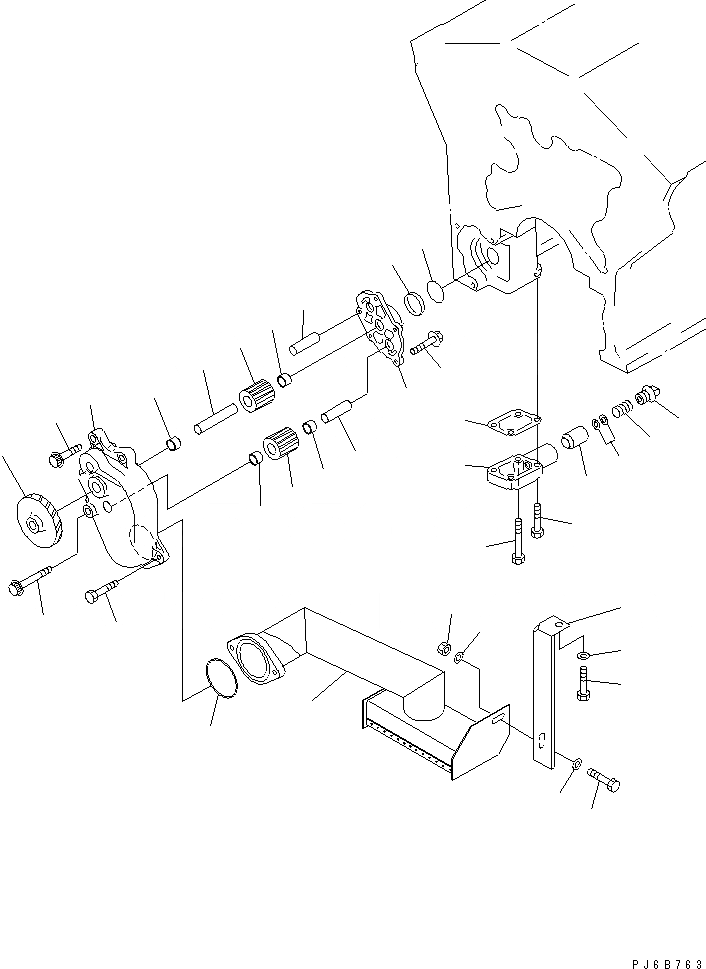 PJ6B763