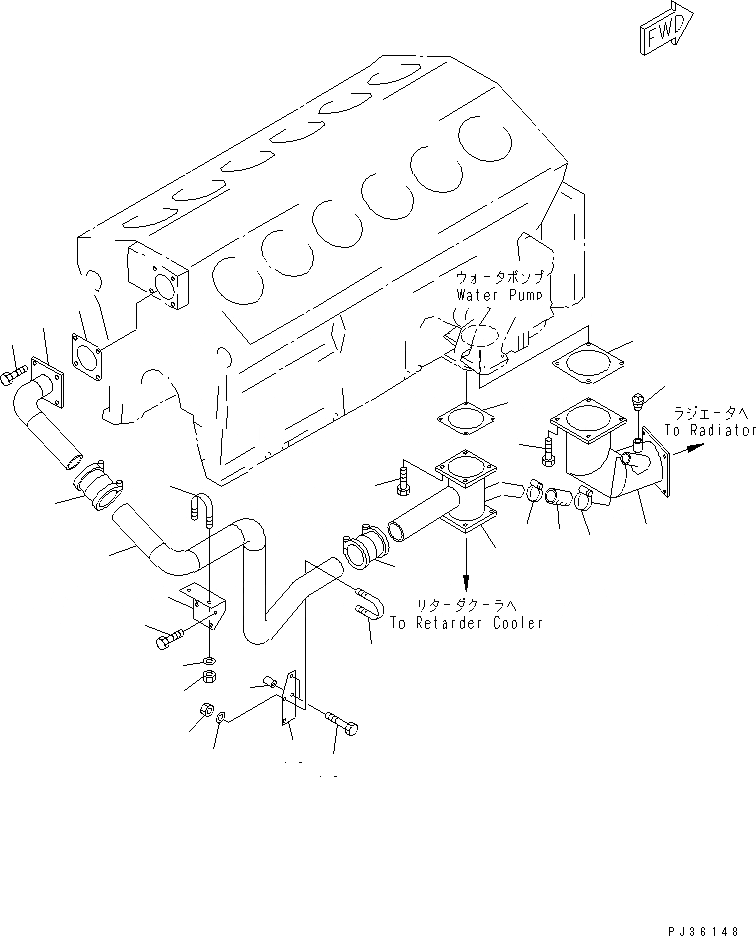 FWD

ウォータポンプ
Water Pump

ラジエータへ
To Radiator

リターダクーラへ
To Retarder Cooler

PJ36148