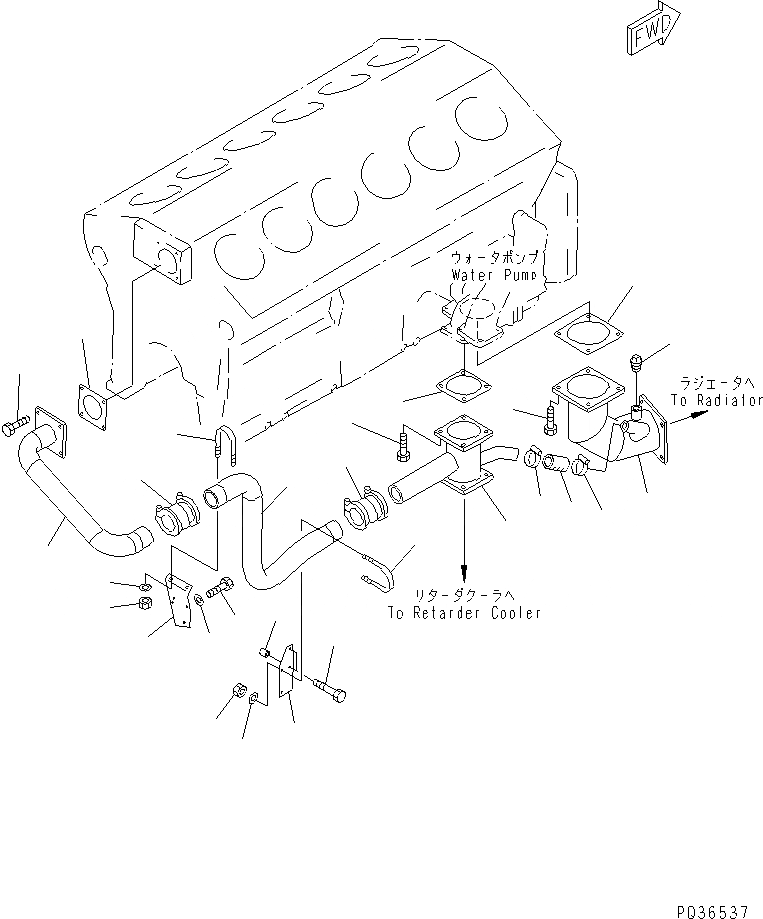 FWD

ウォータポンプ
Water Pump

ラジエータへ
To Radiator

リターダクーラへ
To Retarder Cooler

P036537