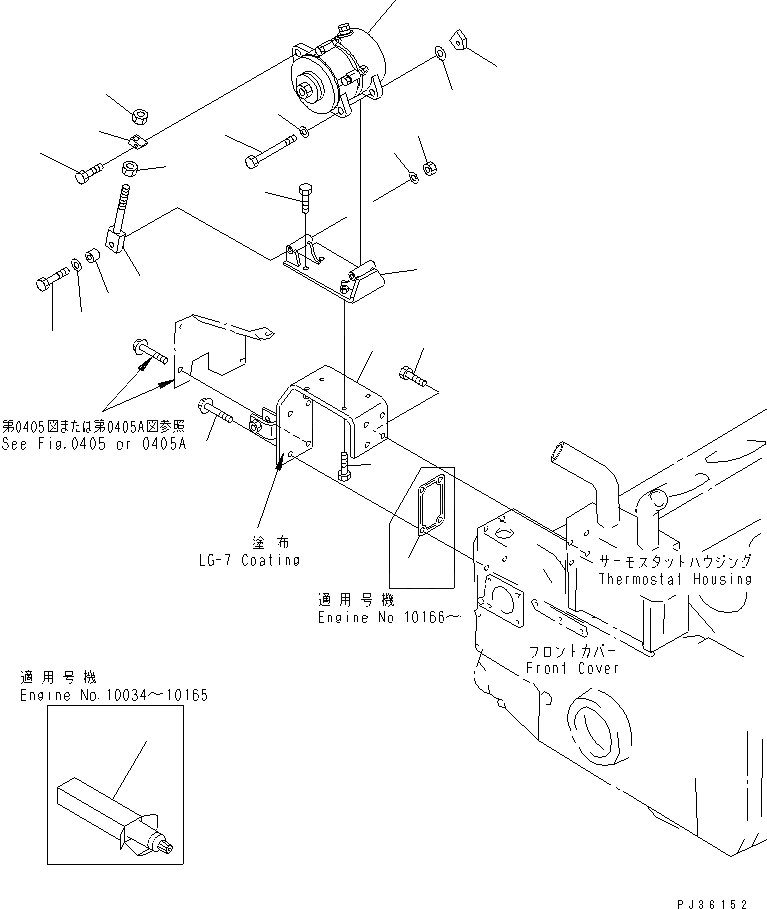 第0405図または第0405A図参照
See Fig.0405 or 0405A

塗布
LG-7 Coating

適用号機
Engine No 10166~

サーモスタットハウジング
Thermostat Housing

フロントカバー
Front Cover

適用号機
Engine No.10034~10165

PJ36152