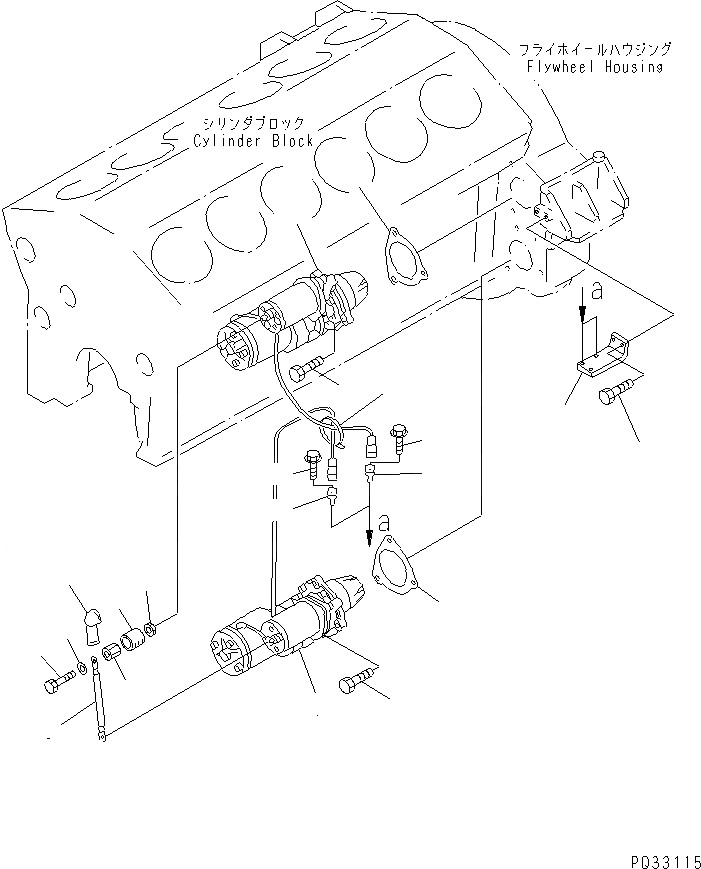 フライホイールハウジング
Flywheel Housing

シリンダブロック
Cylinder Block

a

a

PQ33115