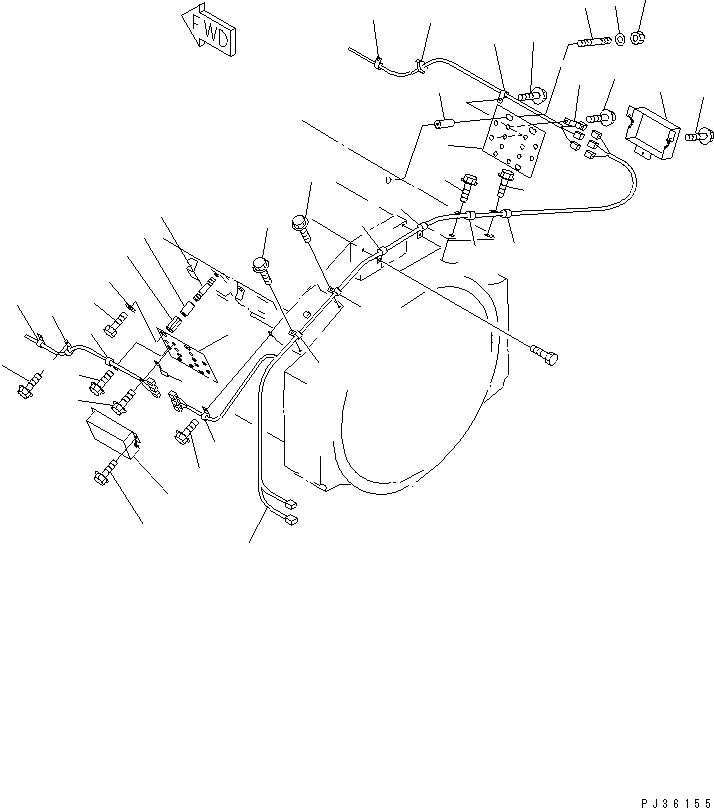 FWD

PJ36155