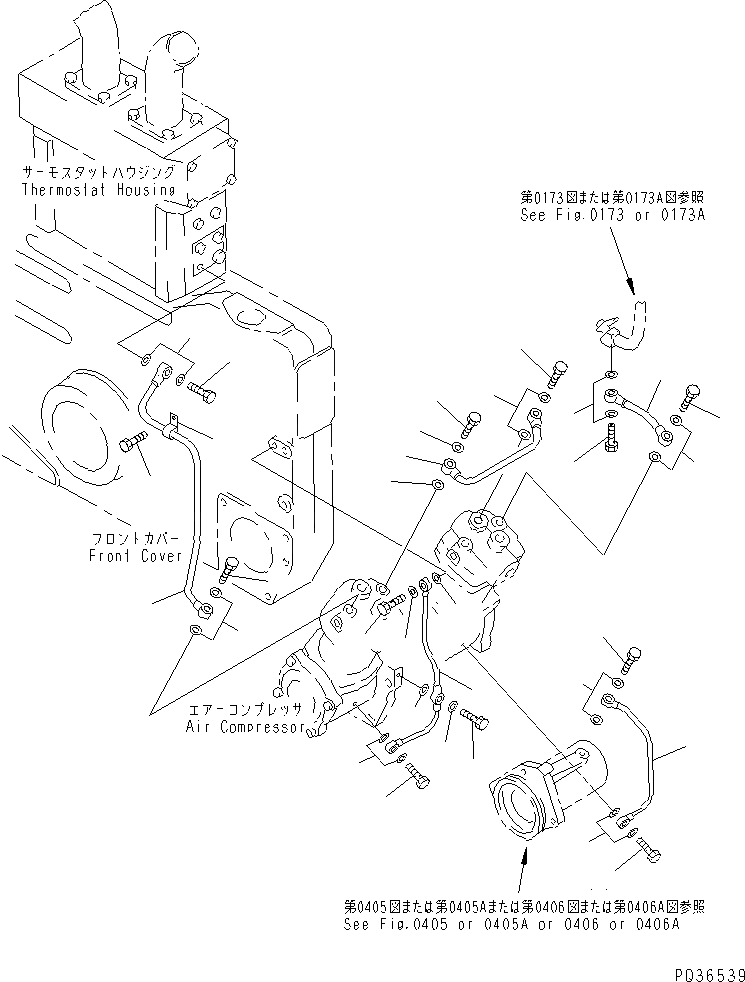 サーモスタットハウジング
Thermostat Housing

第0173図または第0173A図参照
See Fig.0173 or 0173A

フロントカバー
Front Cover

エアーコンプレッサ
Air Compressor

第0405図または第0405Aまたは第0406図または第0406A図参照
See Fig.0405 or 0405A or 0406 or 0406A

PD36539