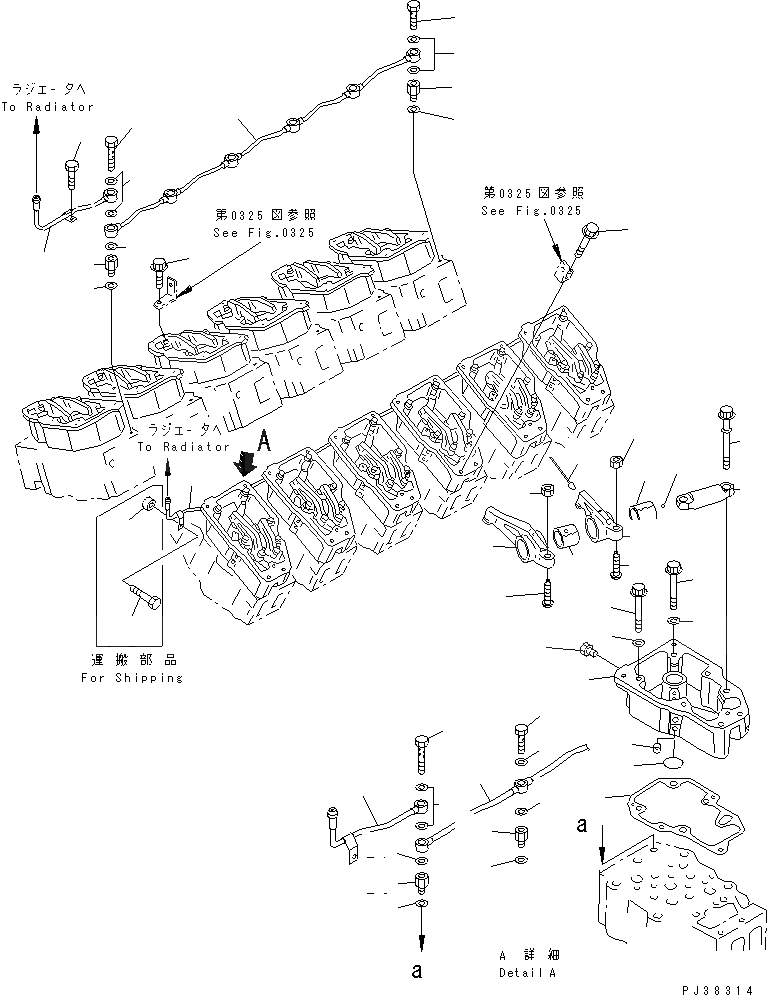 ラジエータへ
To Radiator

第0325図参照
See Fig.0325

第0325図参照
See Fig.0325

ラジエータへ
To Radiator

A

運搬部品
For Shipping

a

a

A 詳細
Detail A

PJ38314