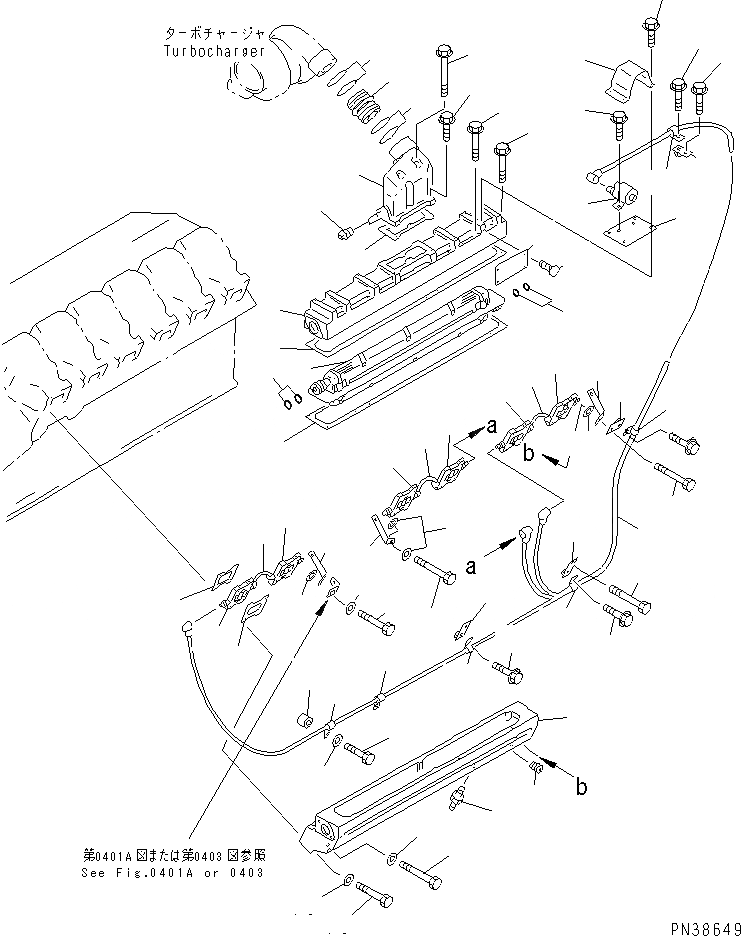 ターボチャージャ
Turbocharger

a

b

a

b

第0401A図または第0403図参照
See Fig.0401A or 0403

PN38649