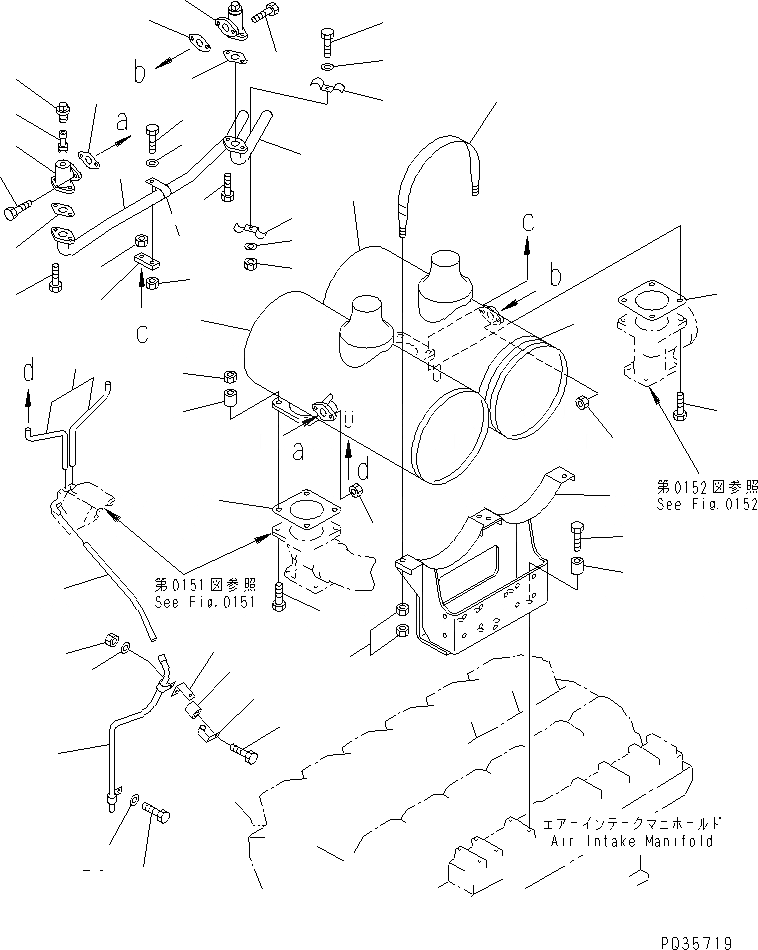 b

a

c

b

c

d

a

d

第0152図参照
See Fig.0152

第0151図参照
See Fig.0151

エアーインテークマニホールド
Air Intake Manifold

PD35719