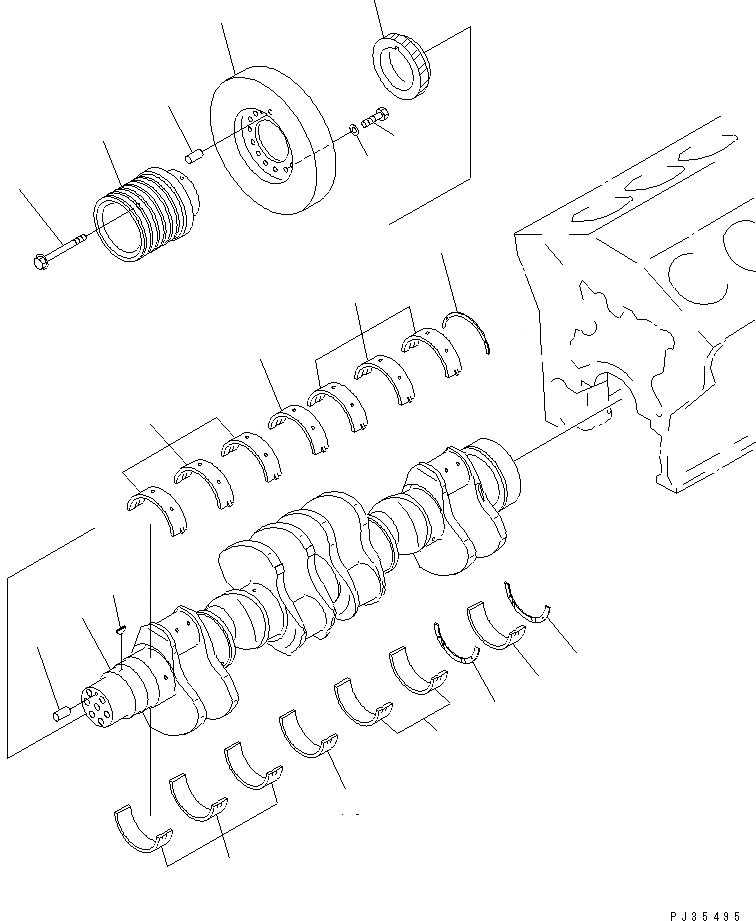 PJ35495