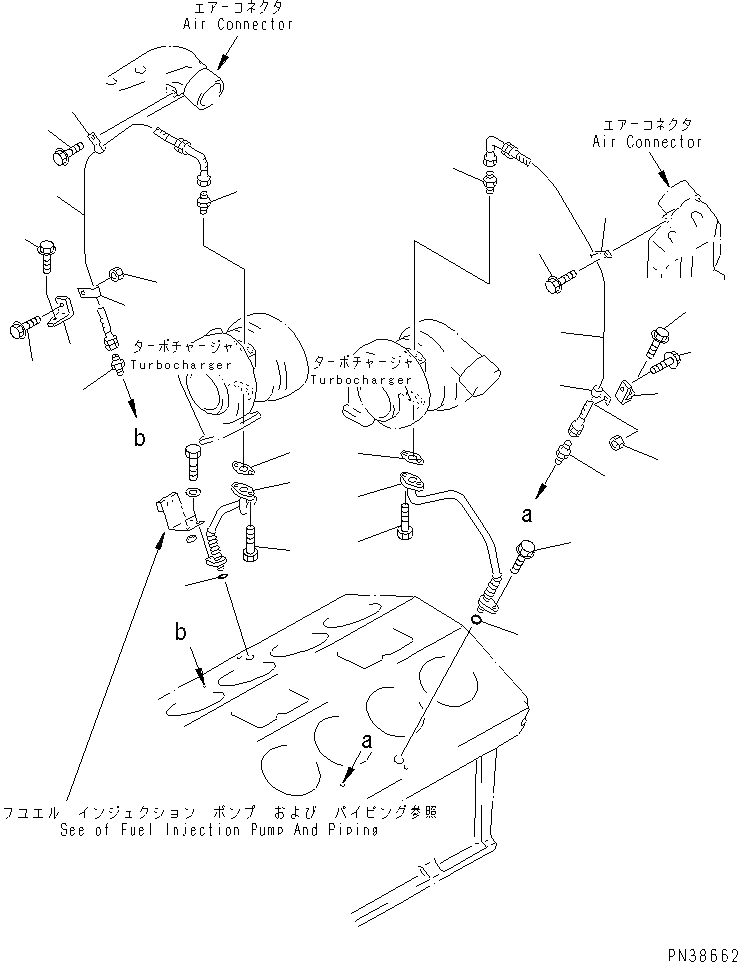 エアーコネクタ
Air Connector

エアーコネクタ
Air Connector

ターボチャージャ
Turbocharger

ターボチャージャ
Turbocharger

b

a

b

a

フユエル インジェクション ポンプ および パイピング参照
See of Fuel Injection Pump And Piping

PN38662