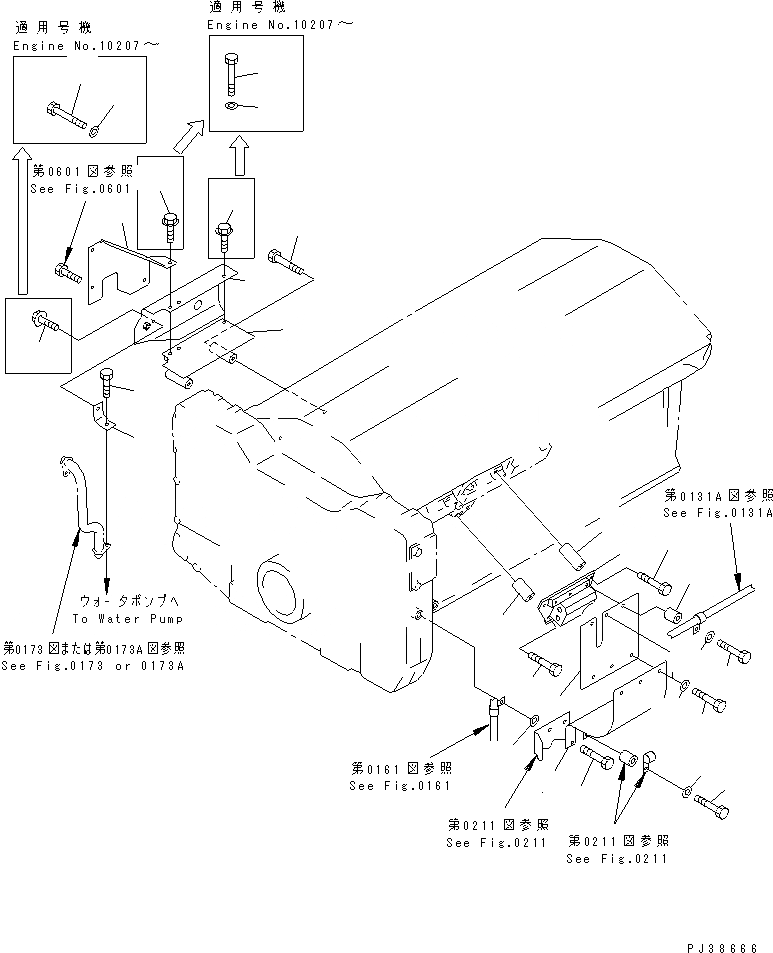 適用号機
Engine No.10207～

適用号機
Engine No.10207～

第0601図参照
See Fig.0601

第0131A図参照
See Fig.0131A

ウォータポンプへ
To Water Pump

第0173図または第0173A図参照
See Fig.0173 or 0173A

第0161図参照
See Fig.0161

第0211図参照
See Fig.0211

第0211図参照
See Fig.0211

PJ38666