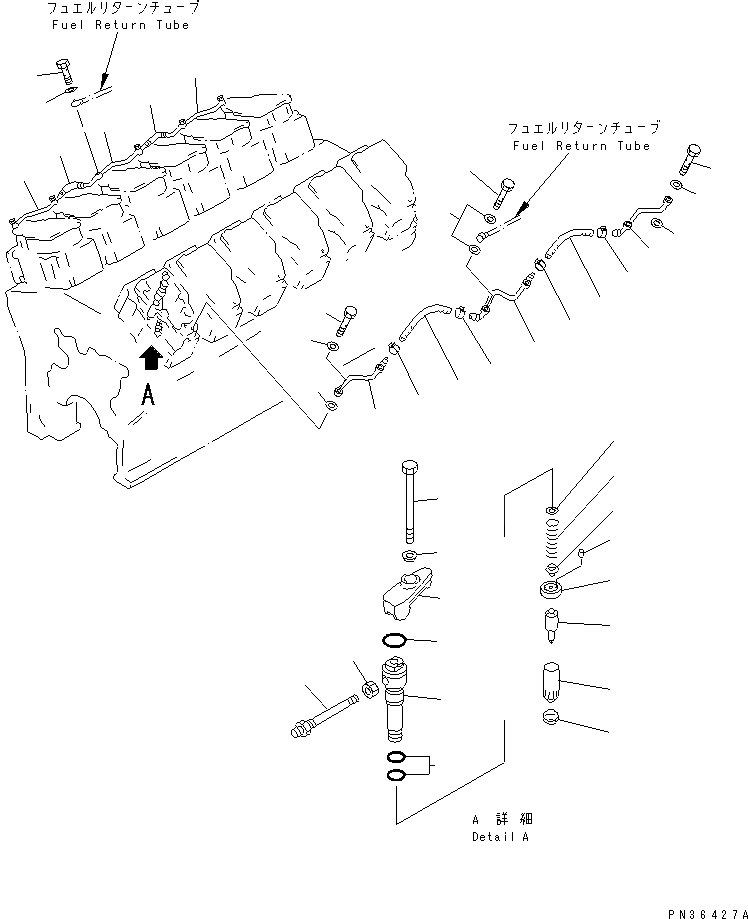 フュエルリターンチューブ
Fuel Return Tube

フュエルリターンチューブ
Fuel Return Tube

A

A 詳細
Detail A

PN36427A