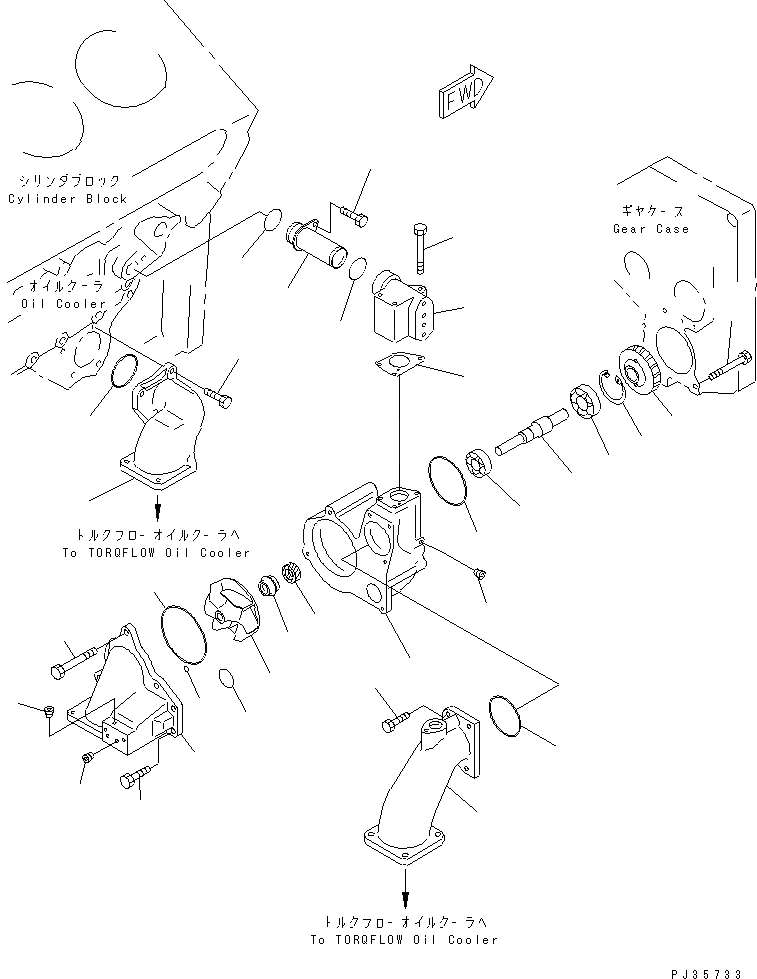 FWD

シリンダブロック
Cylinder Block

ギヤケース
Gear Case

オイルクーラ
Oil Cooler

トルクフローオイルクーラへ
To TORQFLOW Oil Cooler

トルクフローオイルクーラへ
To TORQFLOW Oil Cooler

PJ35733