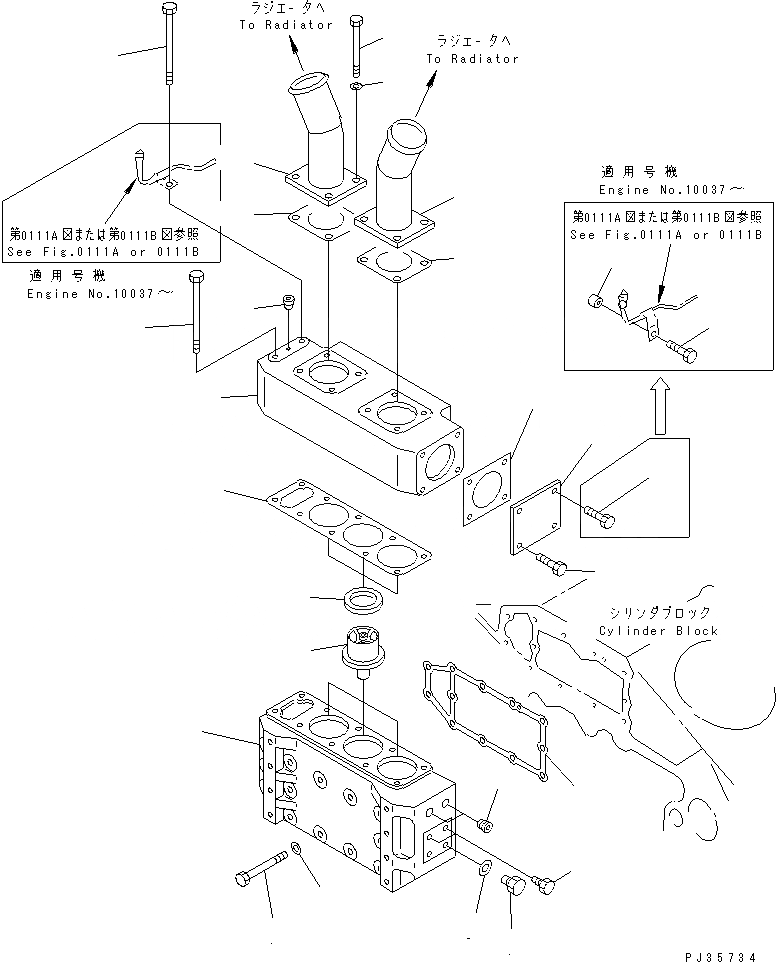 ラジエータへ
To Radiator

ラジエータへ
To Radiator

第0111A図または第0111B図参照
See Fig.0111A or 0111B

適用号機
Engine No.10037～

適用号機
Engine No.10037～

第0111A図または第0111B図参照
See Fig.0111A or 0111B

シリンダブロック
Cylinder Block

PJ35734