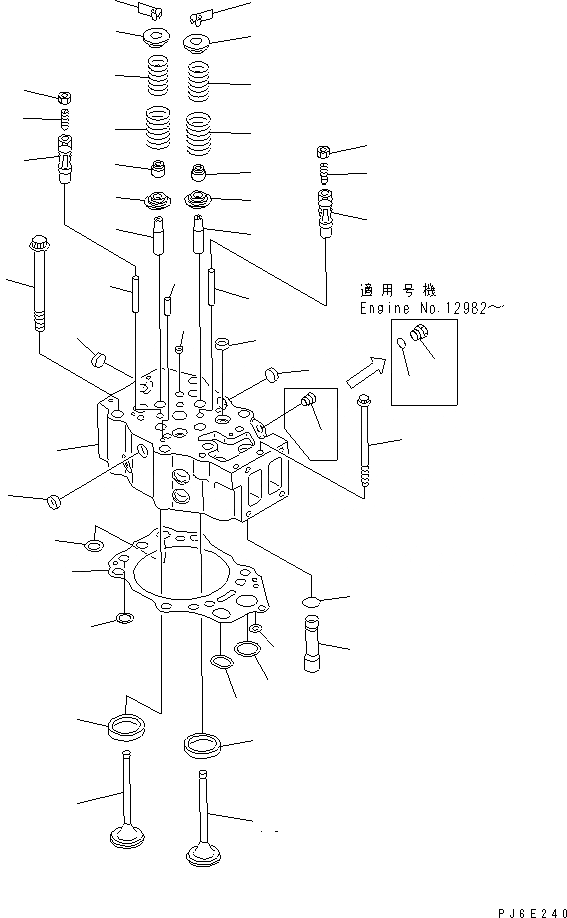 適用号機
Engine No.12982~

PJ6E240