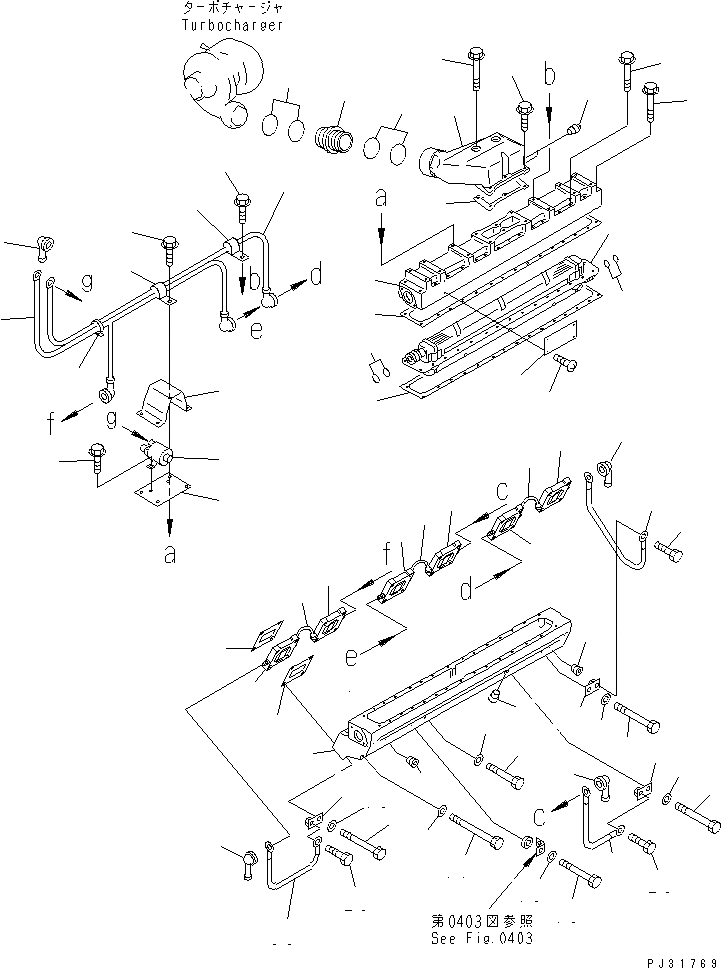 ターボチャージャ
Turbocharger

b
a
g
b
d
e
f
g
a
c
f
d
e
c

第0403図参照
See Fig.0403

PJ31769