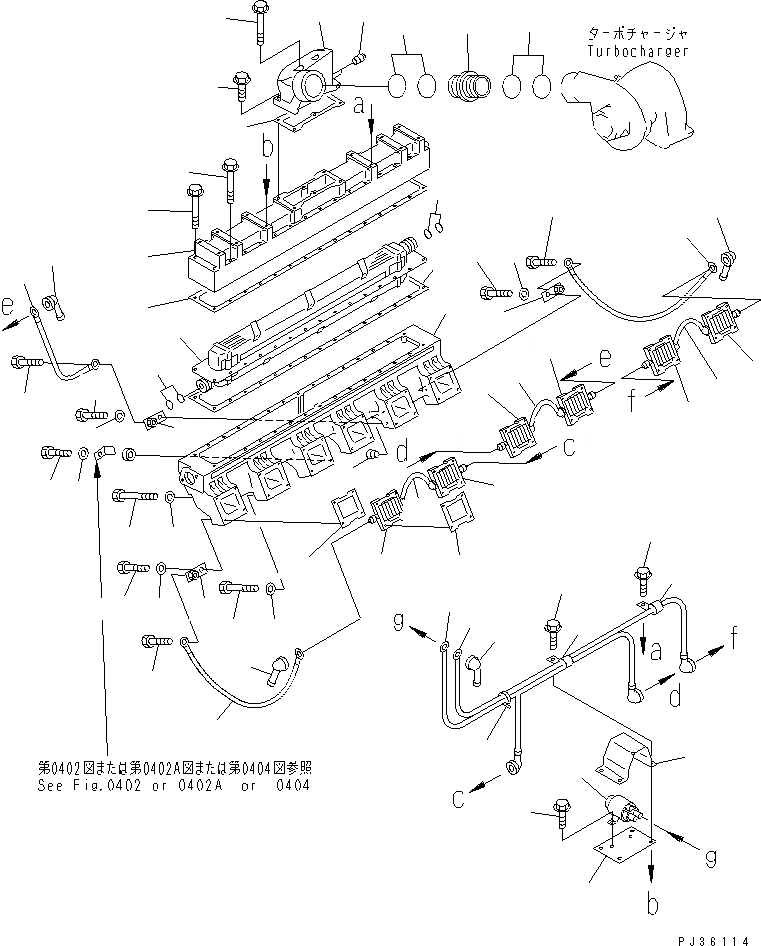 ターボチャージャ
Turbocharger

a
b
e
e
f
d
c
g
a
f
d
c
g
b

第0402図または第0402A図または第0404図参照
See Fig.0402 or 0402A or 0404

PJ36114