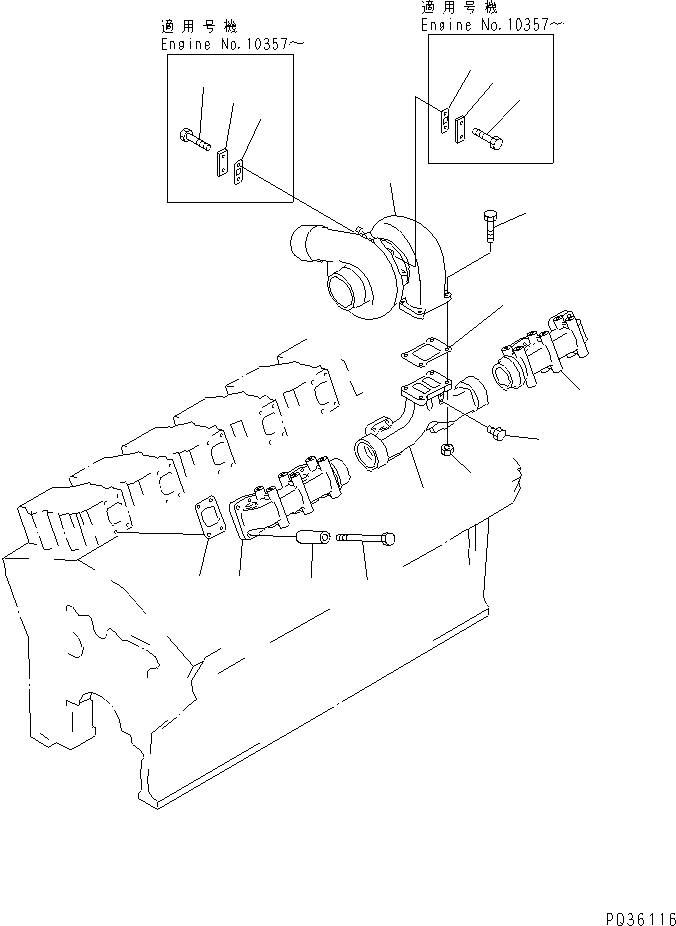 適用号機
Engine No.10357～

適用号機
Engine No.10357～

PD36116