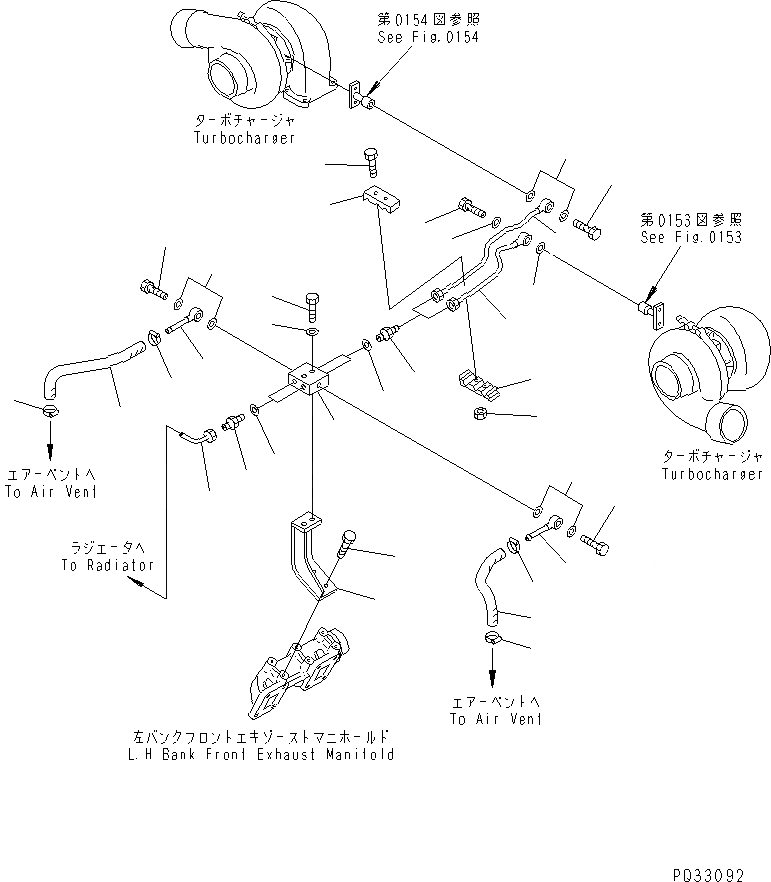 第0154図参照
See Fig.0154

ターボチャージャ
Turbocharger

第0153図参照
See Fig.0153

ターボチャージャ
Turbocharger

エアーベントへ
To Air Vent

ラジエータへ
To Radiator

エアーベントへ
To Air Vent

左バンクフロントエキゾーストマニホールド
L.H Bank Front Exhaust Manifold

PQ33092