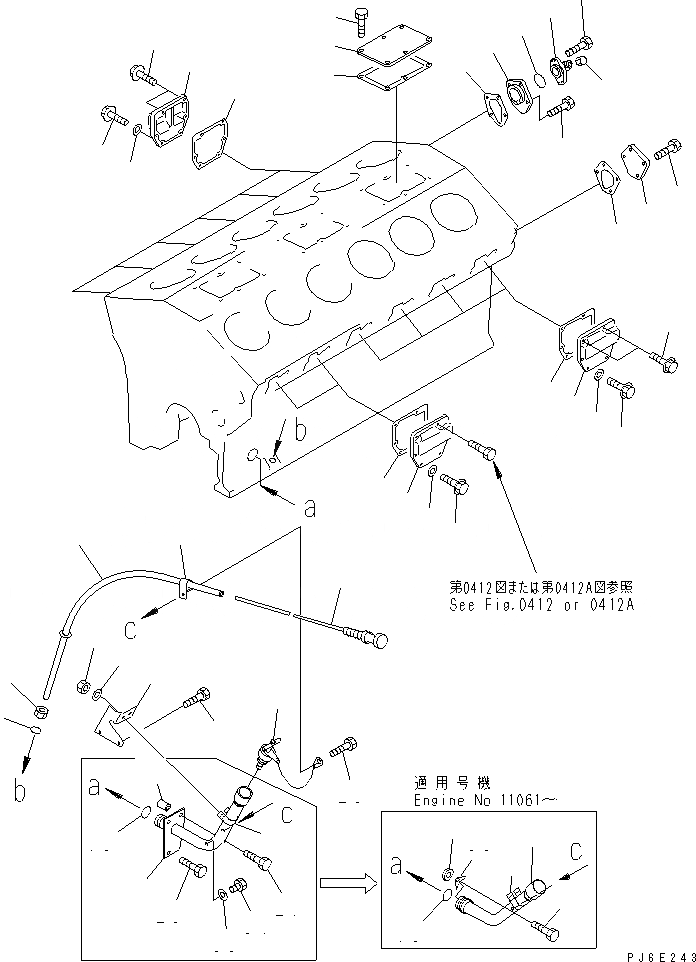 b

a

第0412図または第0412A図参照
See Fig.0412 or 0412A

c

b

a

c

適用号機
Engine No 11061~

a

c

PJ6E243