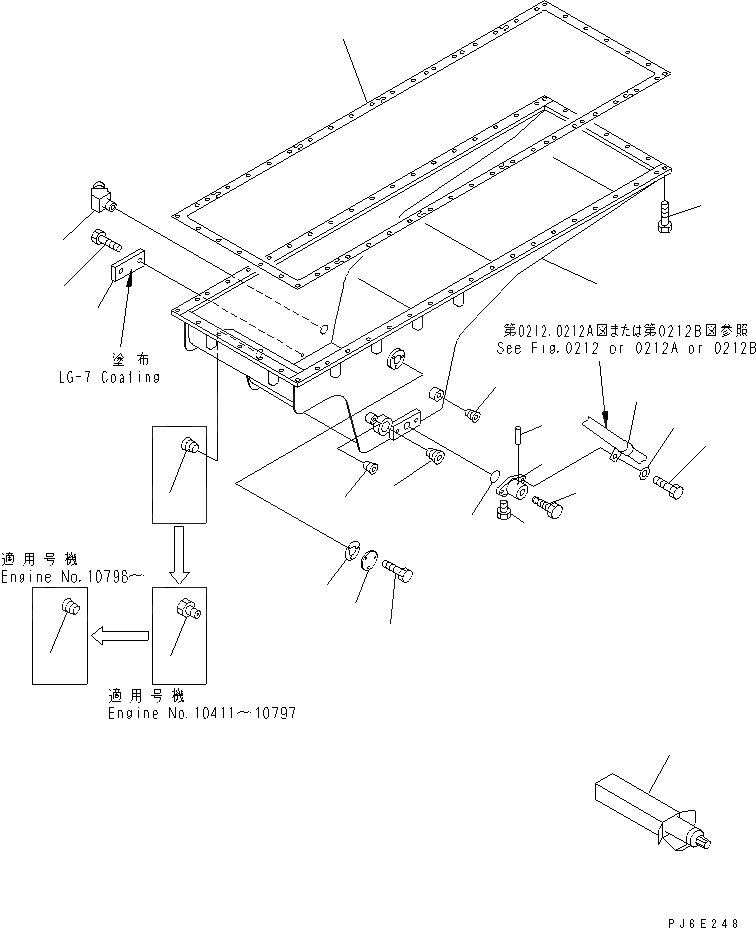 塗布
LG-7 Coating

第0212.0212A図または第0212B図参照
See Fig.0212 or 0212A or 0212B

適用号機
Engine No.10798～

適用号機
Engine No.10411～10797

PJ6E248