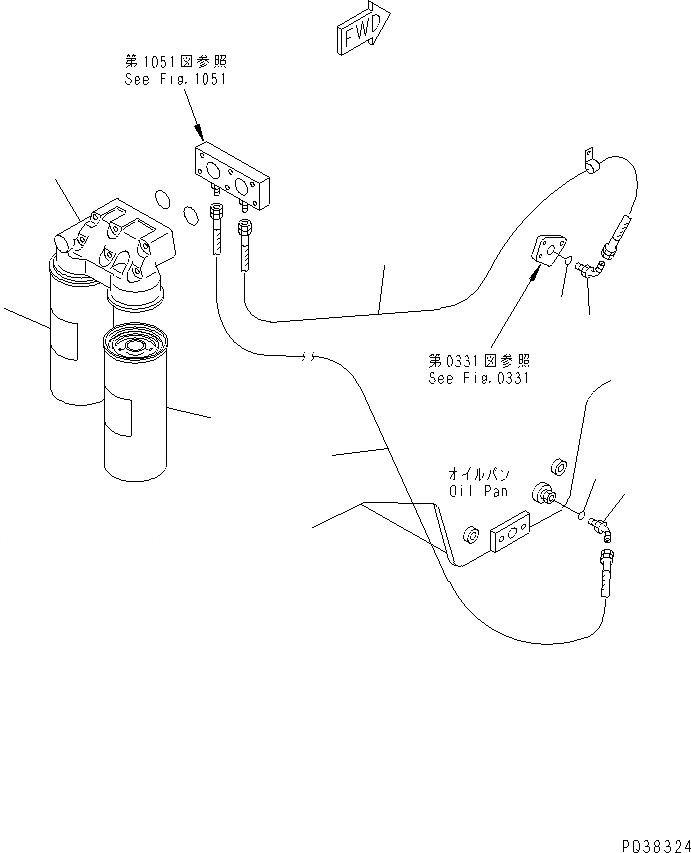 FWD

第1051図参照
See Fig.1051

第0331図参照
See Fig.0331

オイルパン
Oil Pan

PD38324