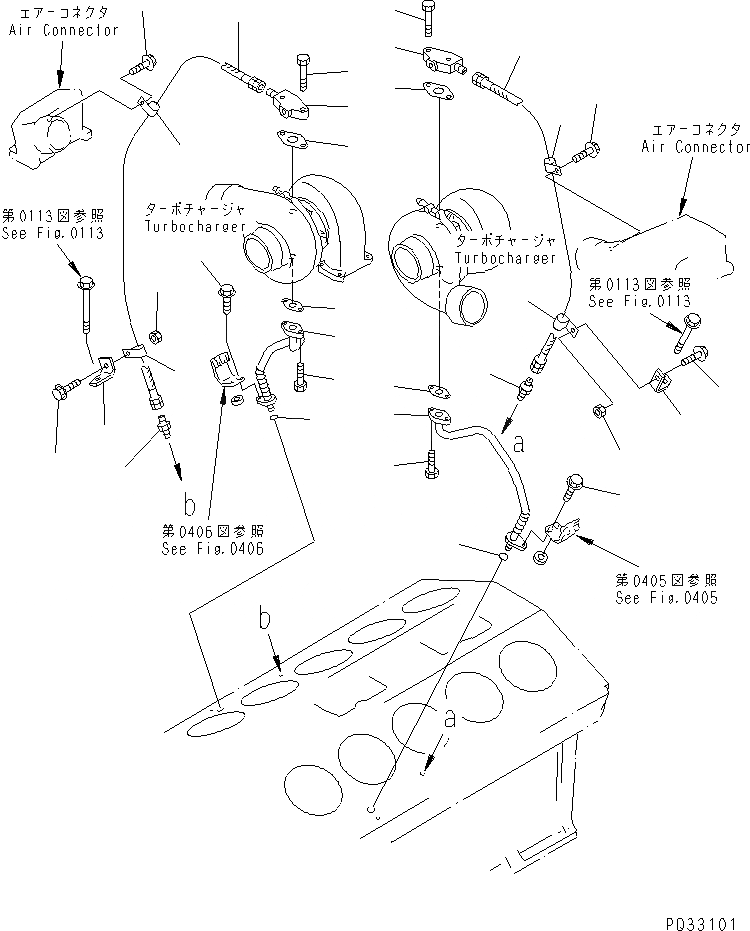 エアーコネクタ
Air Connector

エアーコネクタ
Air Connector

ターボチャージャ
Turbocharger

ターボチャージャ
Turbocharger

第0113図参照
See Fig.0113

第0113図参照
See Fig.0113

a

b

第0406図参照
See Fig.0406

第0405図参照
See Fig.0405

b

a

PD33101