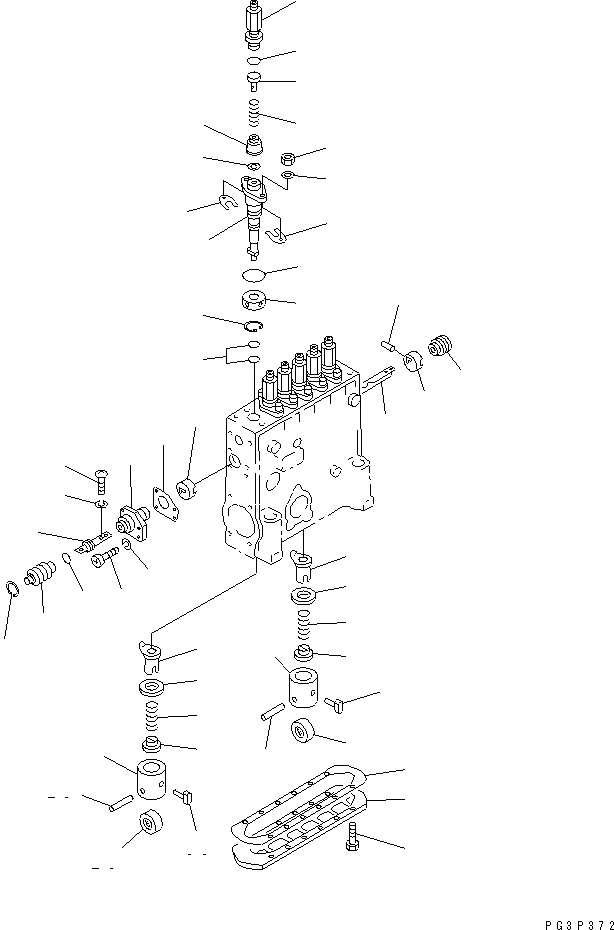 PG3P372