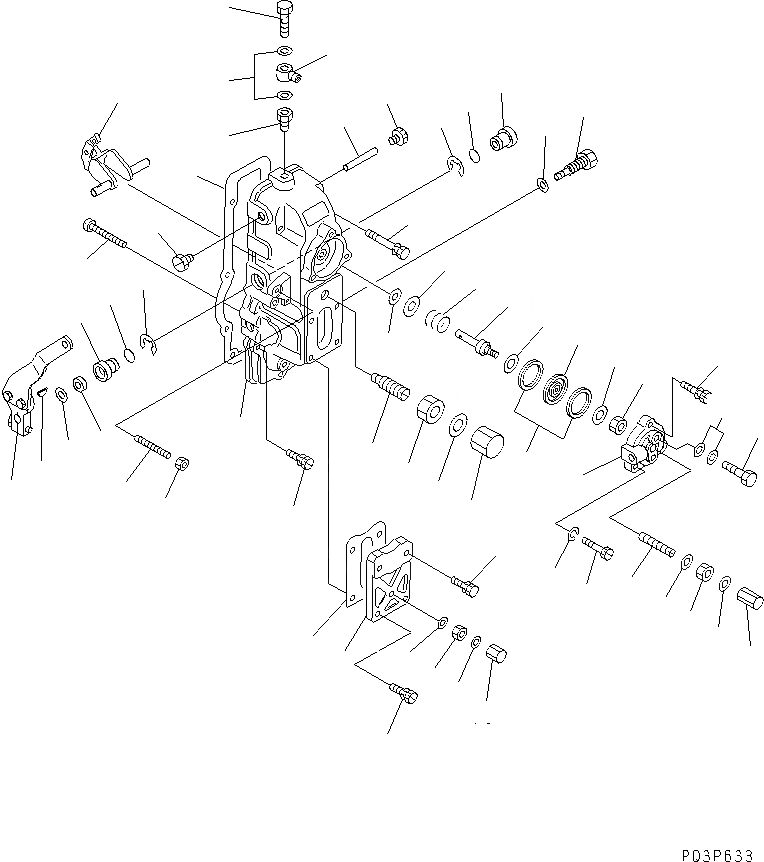 P03P633