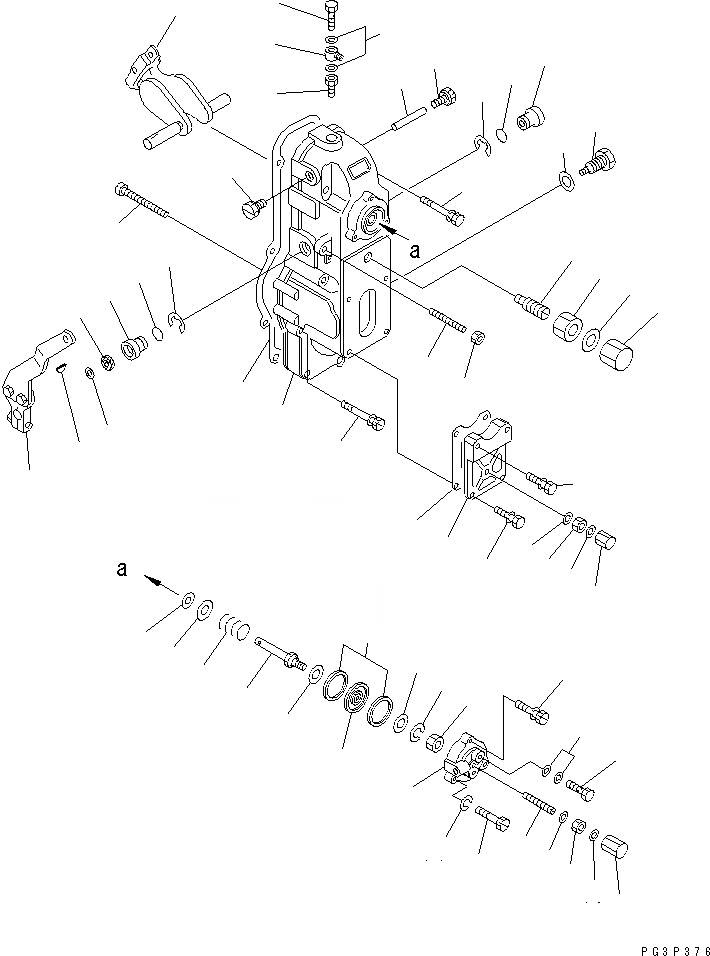 a

a

PG3P376