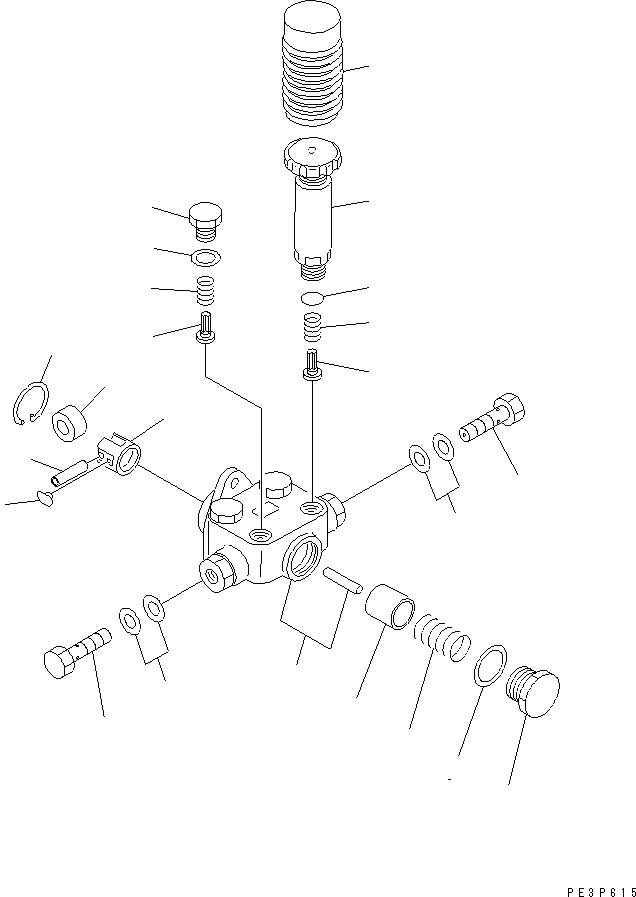 PE3P615