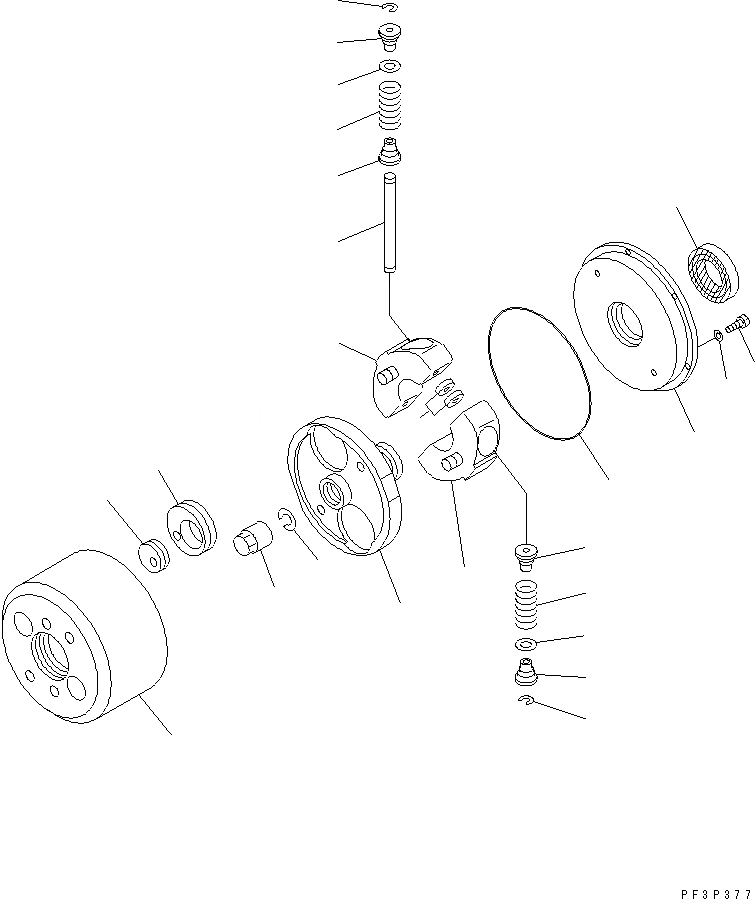 PF3P377