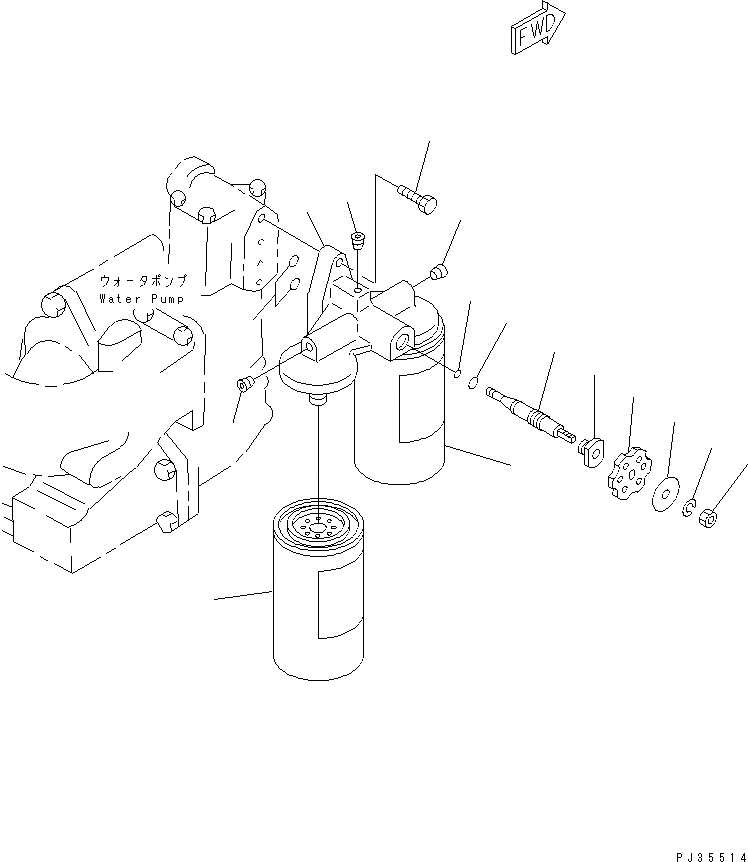 FWD

ウォータポンプ
Water Pump

PJ35514