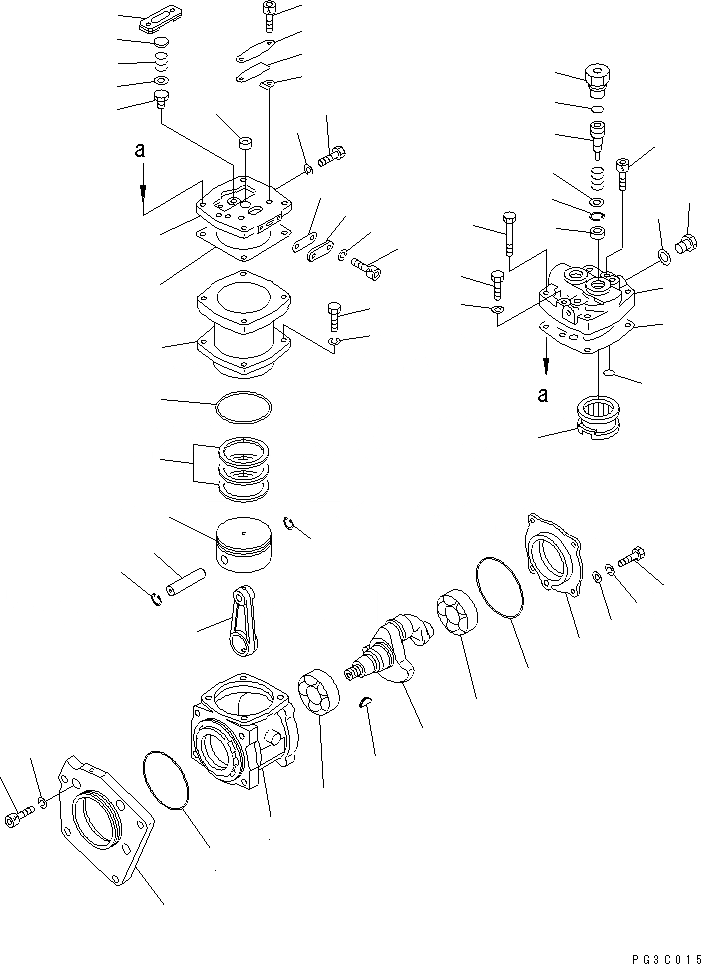 a

a

PG3C015