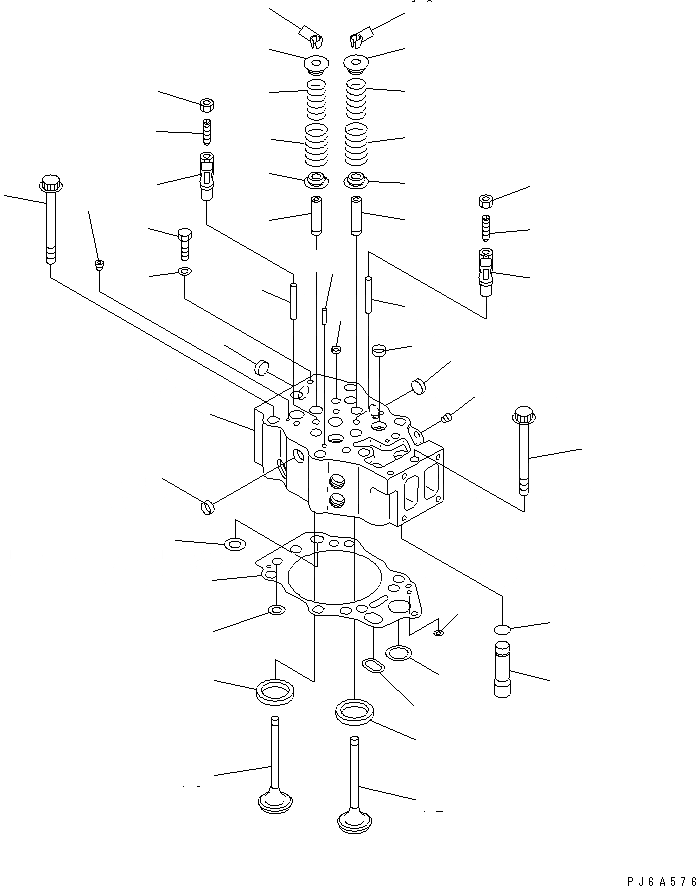 PJ6A576