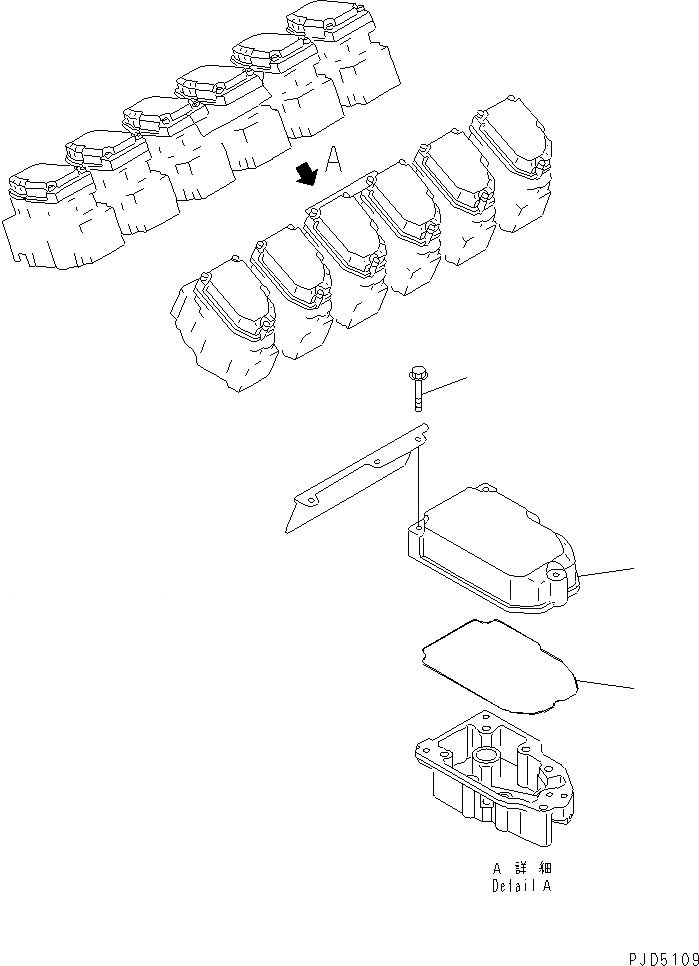 A

A 詳細
Detail A

PJD5109