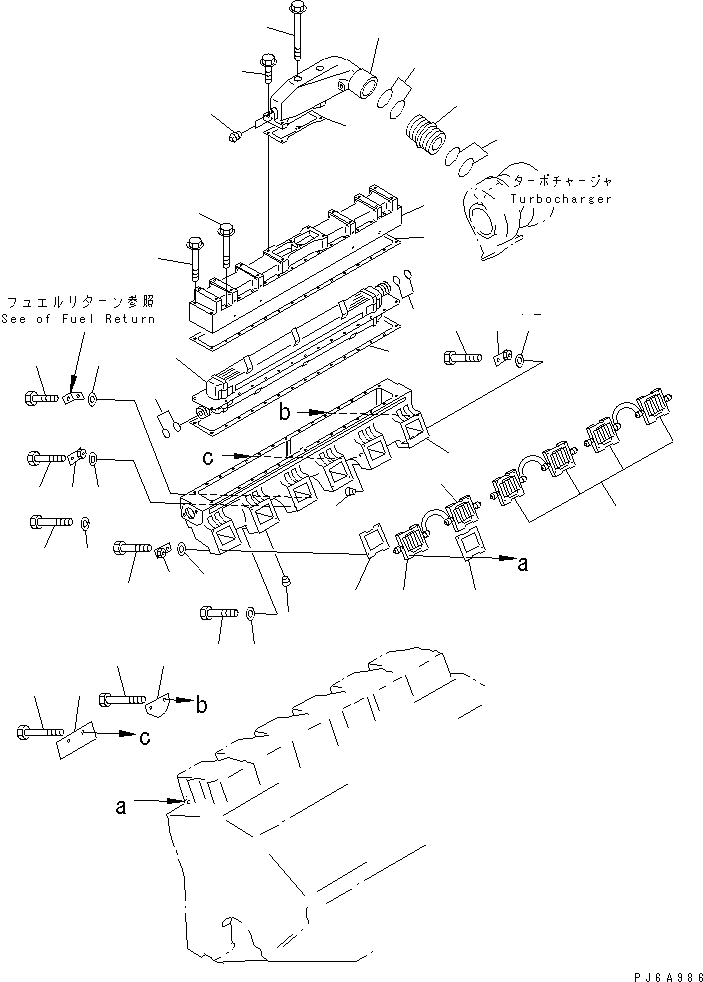 ターボチャージャ
Turbocharger

フュエルリターン参照
See of Fuel Return

b

c

a

b

c

a

PJ6A986