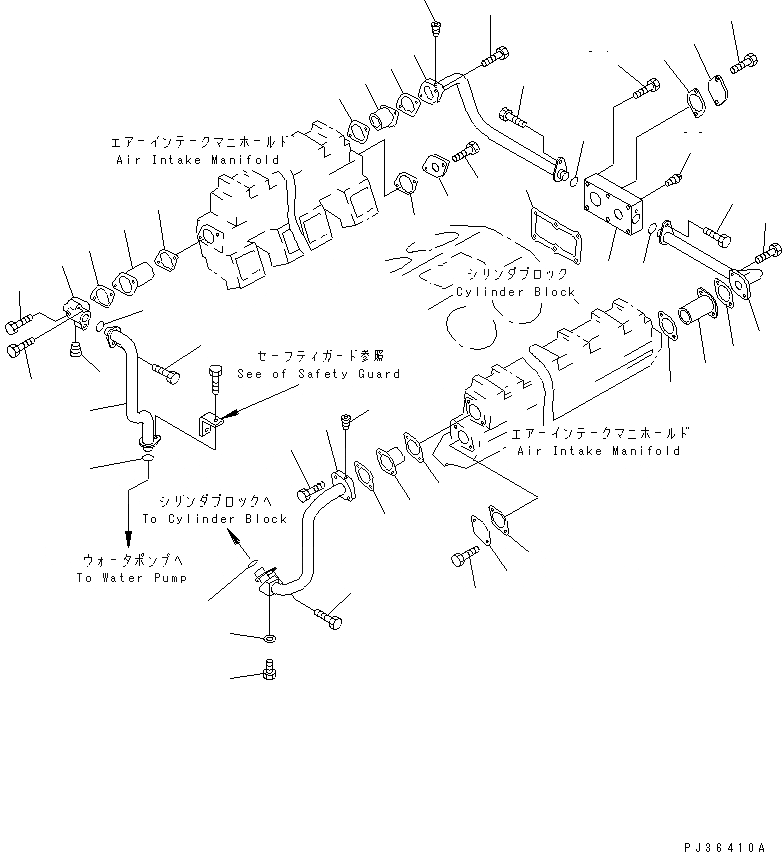 エアーインテークマニホールド
Air Intake Manifold

シリンダブロック
Cylinder Block

セーフティガード参照
See of Safety Guard

エアーインテークマニホールド
Air Intake Manifold

シリンダブロックへ
To Cylinder Block

ウォータポンプへ
To Water Pump

PJ36410A