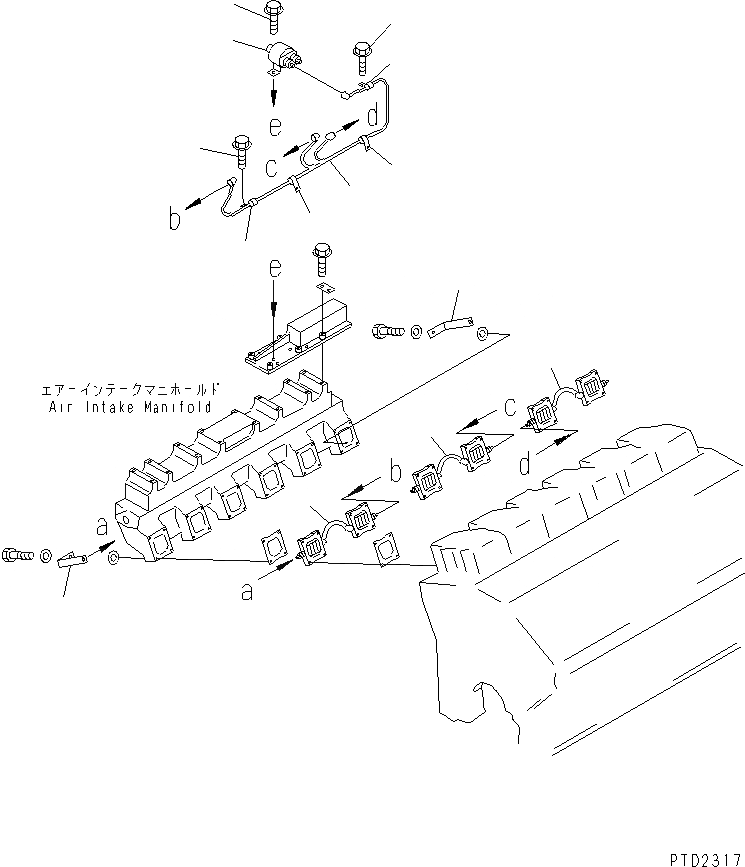 e
d
c
b
e
エアーインテークマニホールド
Air Intake Manifold
c
d
b
a
a
PTD2317