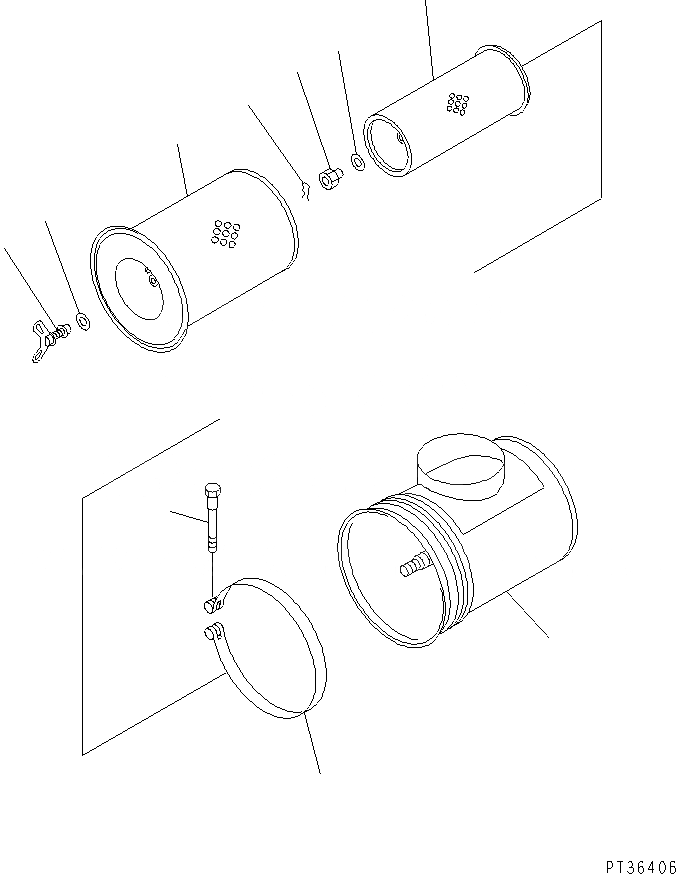 PT36406