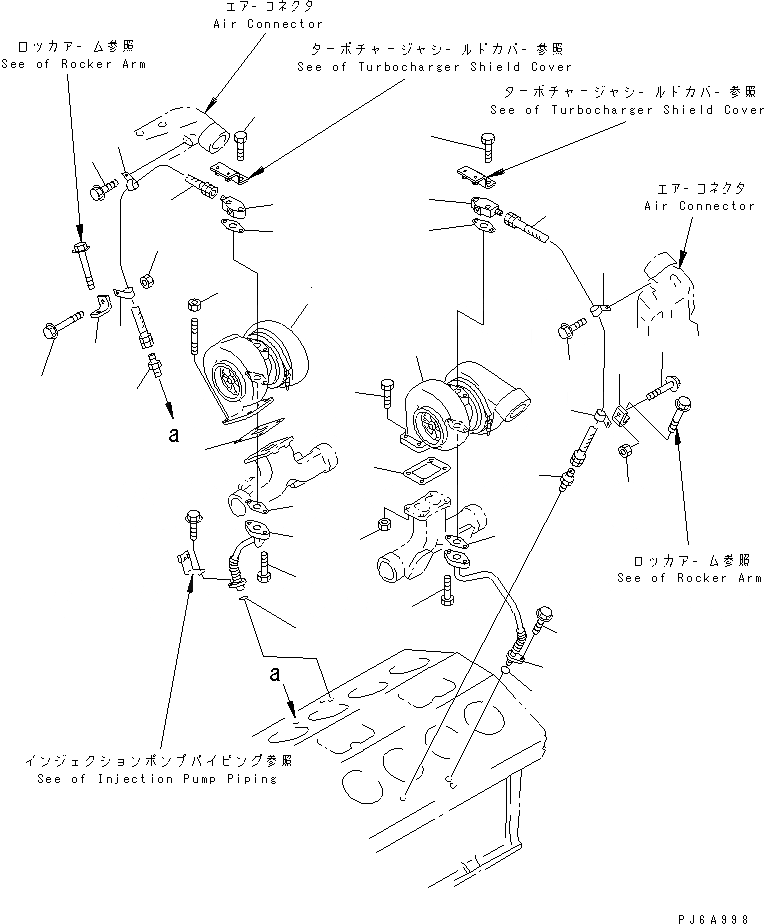 エアーコネクタ
Air Connector

ロッカアーム参照
See of Rocker Arm

ターボチャージャシールドカバー参照
See of Turbocharger Shield Cover

ターボチャージャシールドカバー参照
See of Turbocharger Shield Cover

エアーコネクタ
Air Connector

a

ロッカアーム参照
See of Rocker Arm

a

インジェクションポンプパイピング参照
See of Injection Pump Piping

PJ6A998