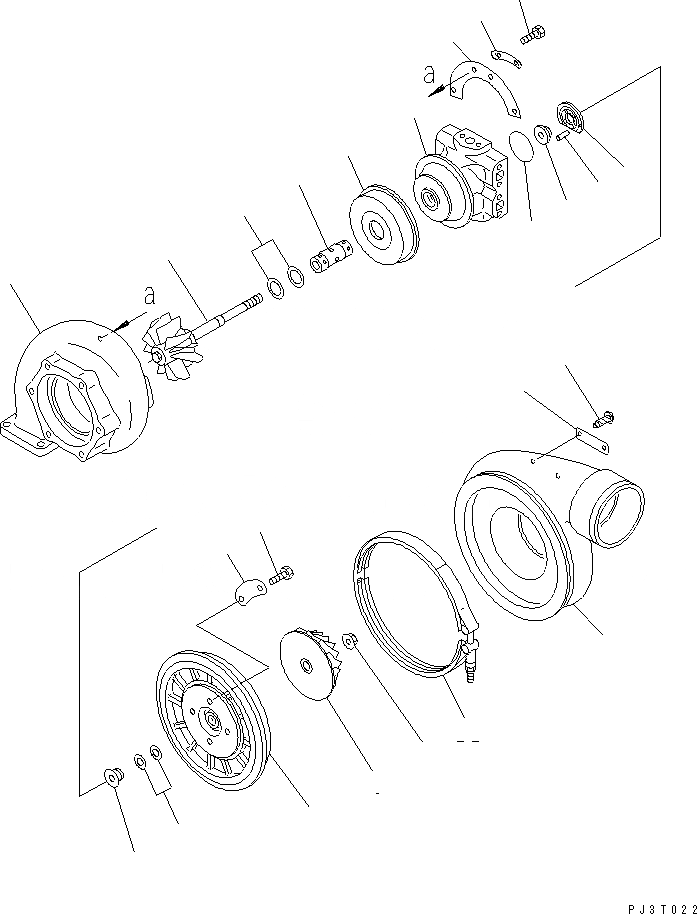 a

a

PJ3T022